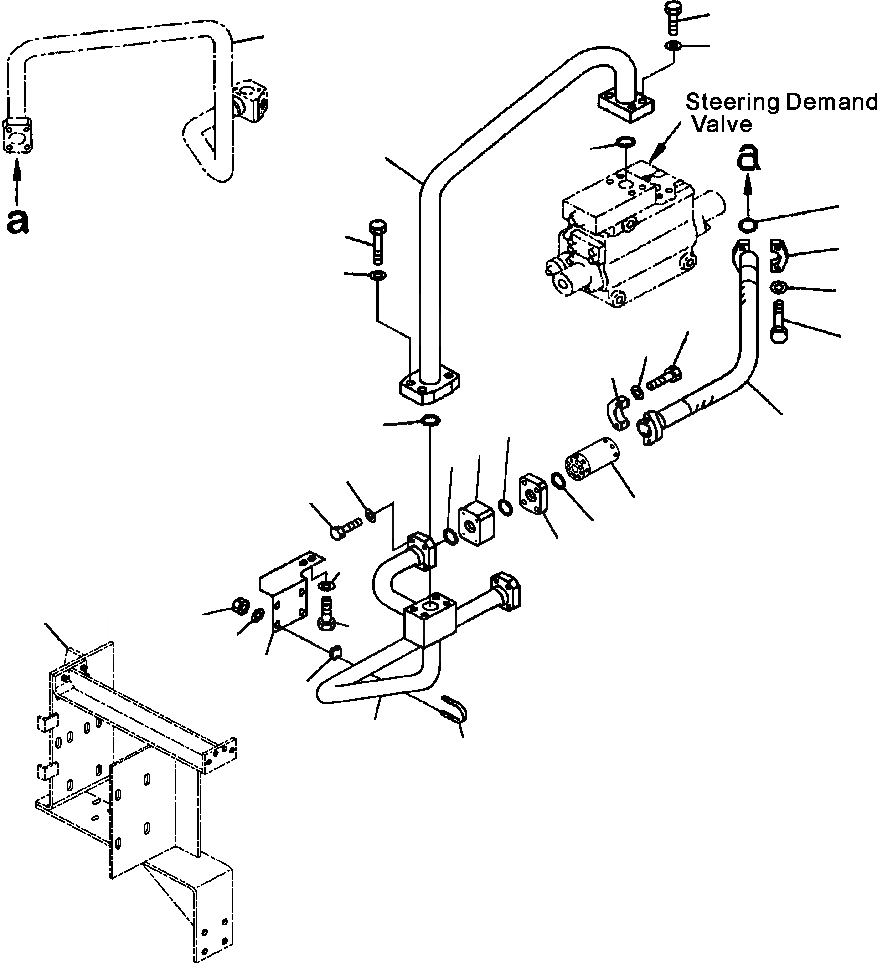 Steering Demand
Valve

a

a