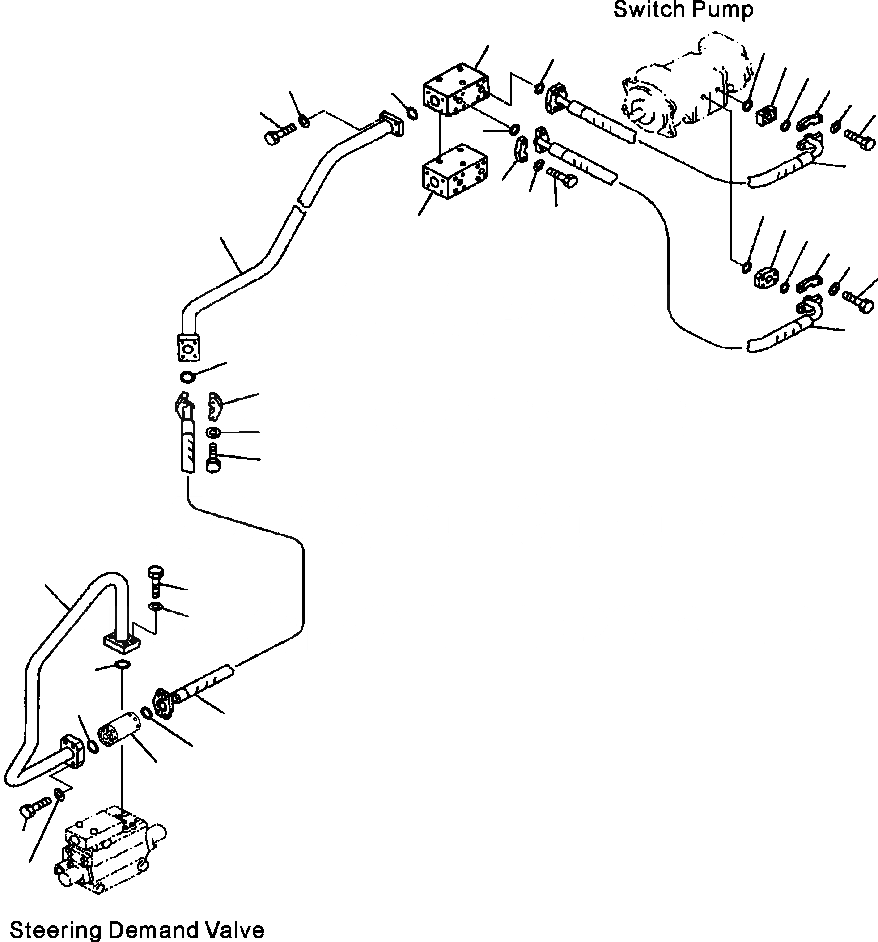 Switch Pump

Steering Demand Valve