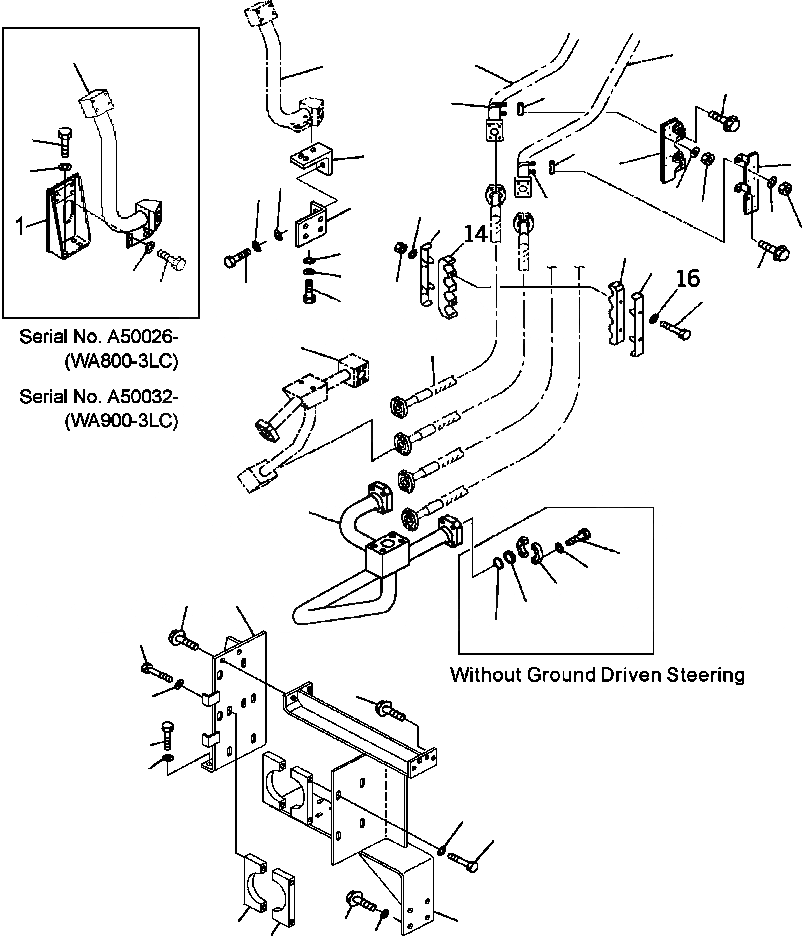 1

Serial No. A50026-
(WA800-3LC)

Serial No. A50032-
(WA900-3LC)

14

16

Without Ground Driven Steering