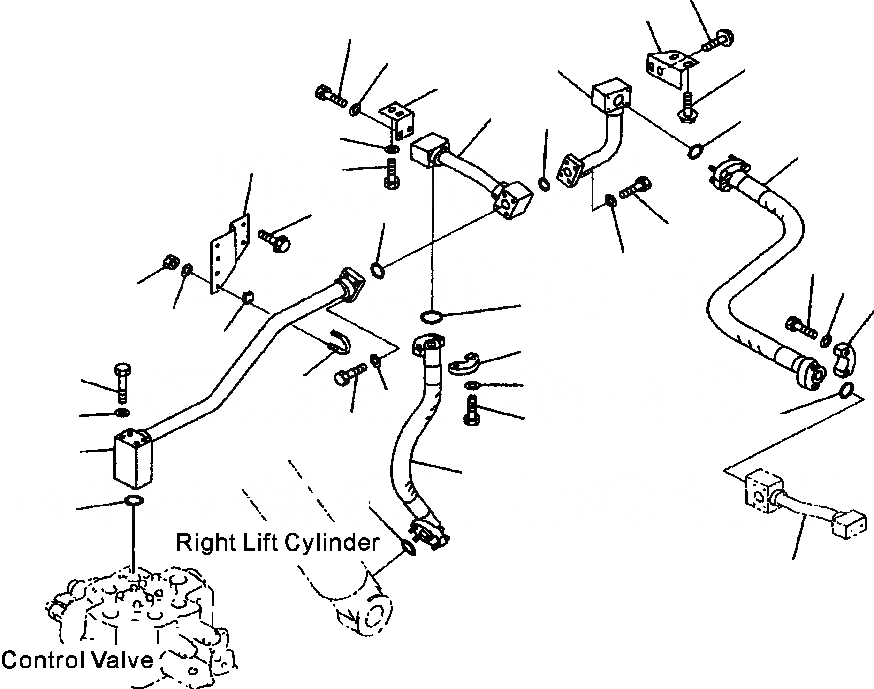 Right Lift Cylinder

Control Valve