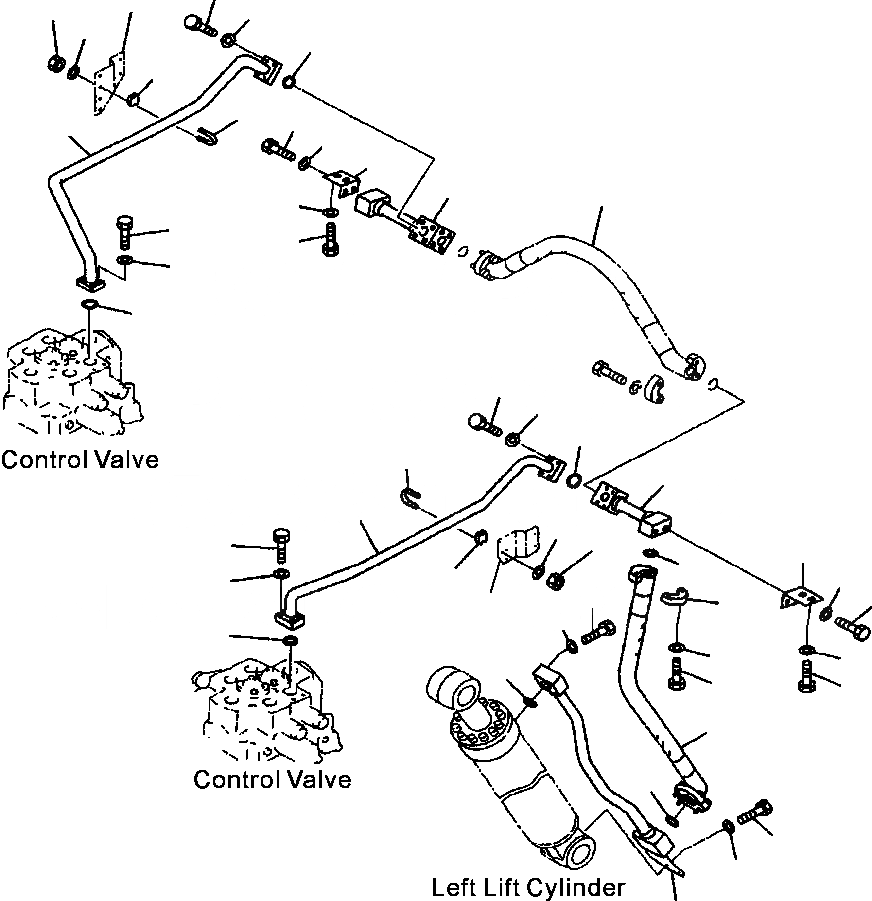 Control Valve

Control Valve

Left Lift Cylinder