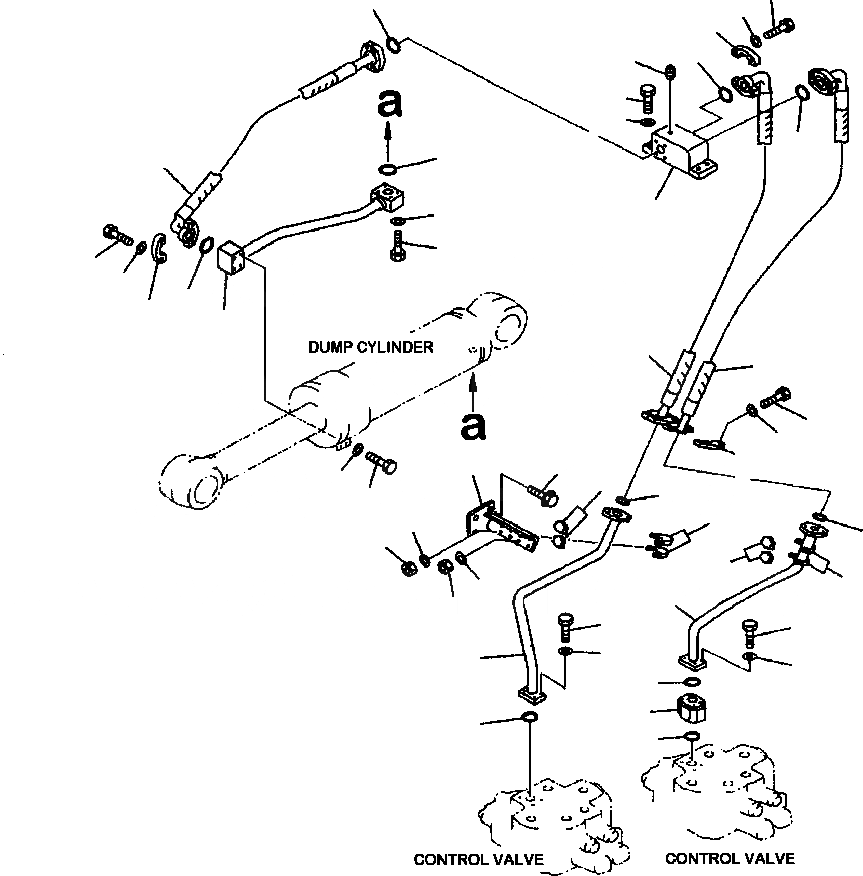 a

DUMP CYLINDER

a

CONTROL VALVE

CONTROL VALVE