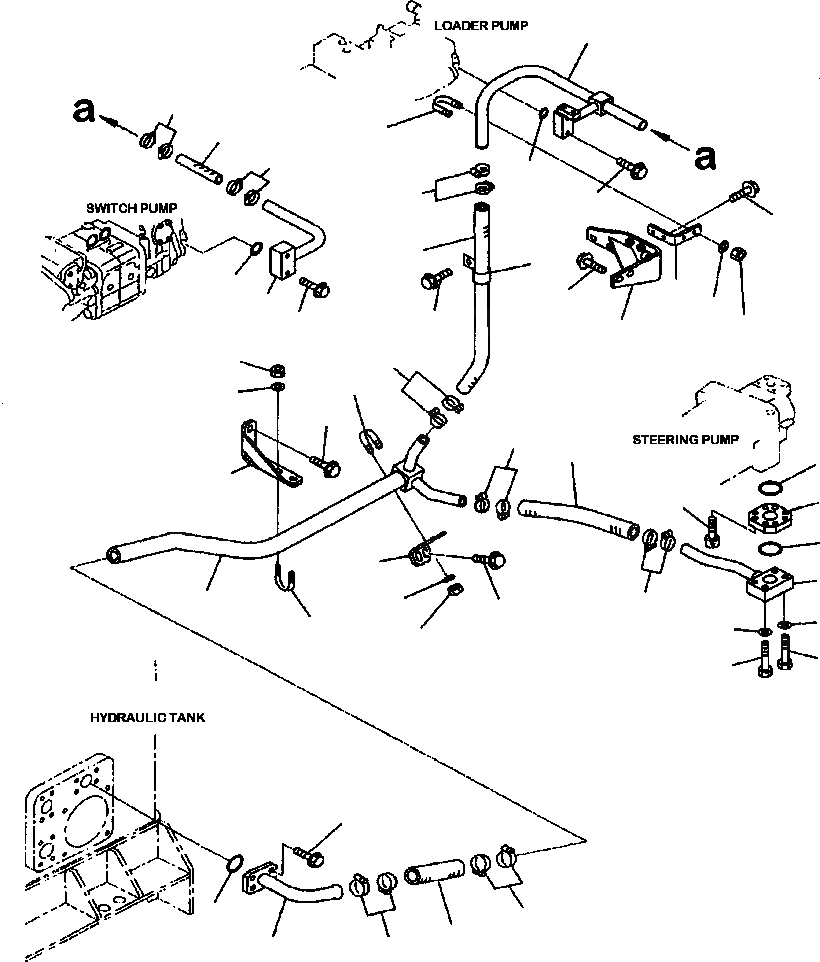 LOADER PUMP

a

a

SWITCH PUMP

STEERING PUMP

HYDRAULIC TANK