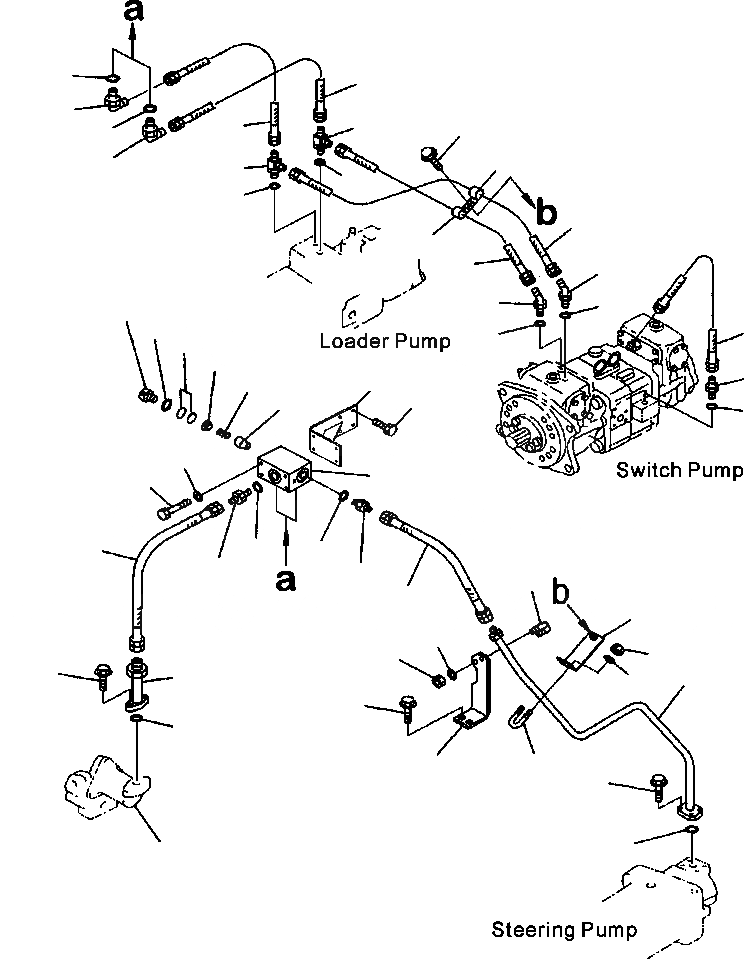 a

b

Loader Pump

Switch Pump

a

b

Steering Pump