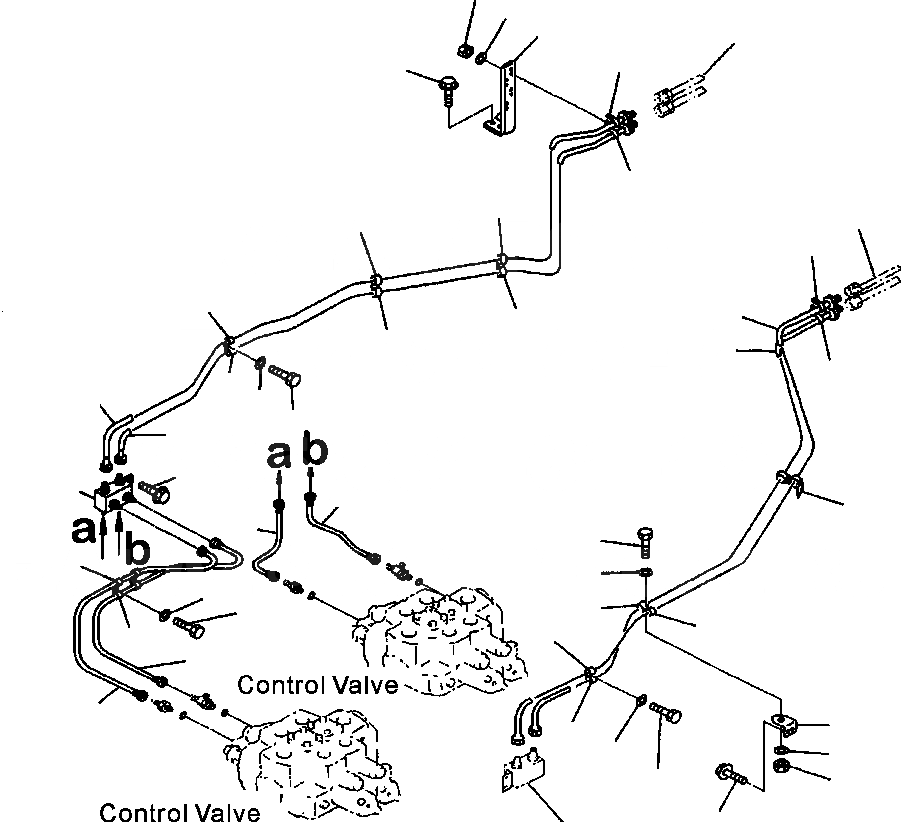 a b
a b
Control Valve
Control Valve