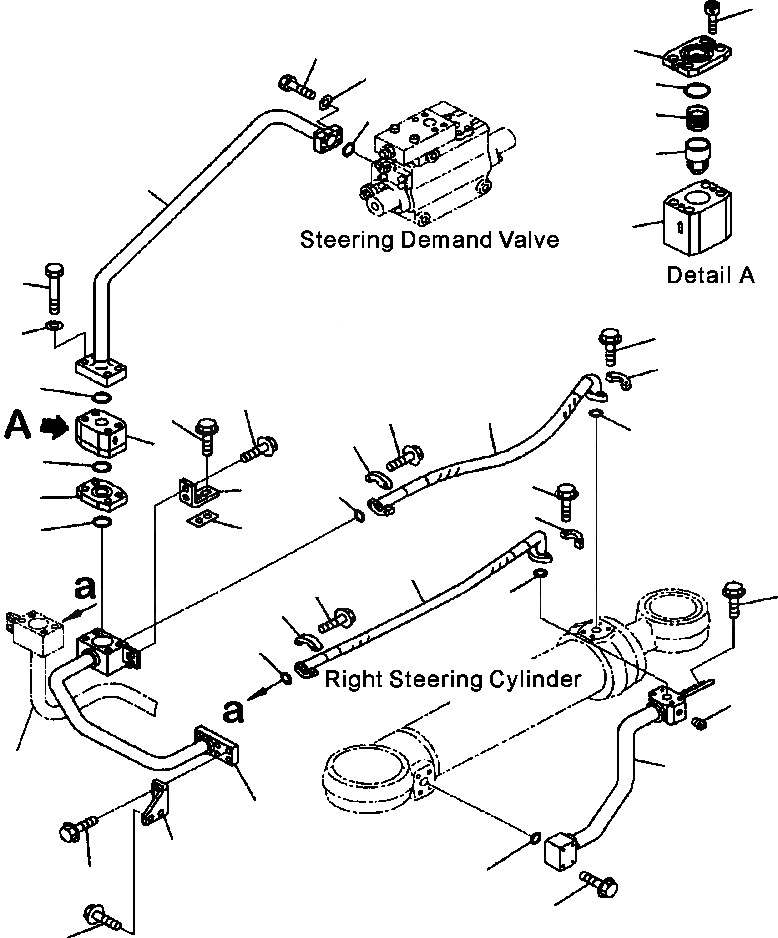 Steering Demand Valve

Detail A

A

a

a

Right Steering Cylinder