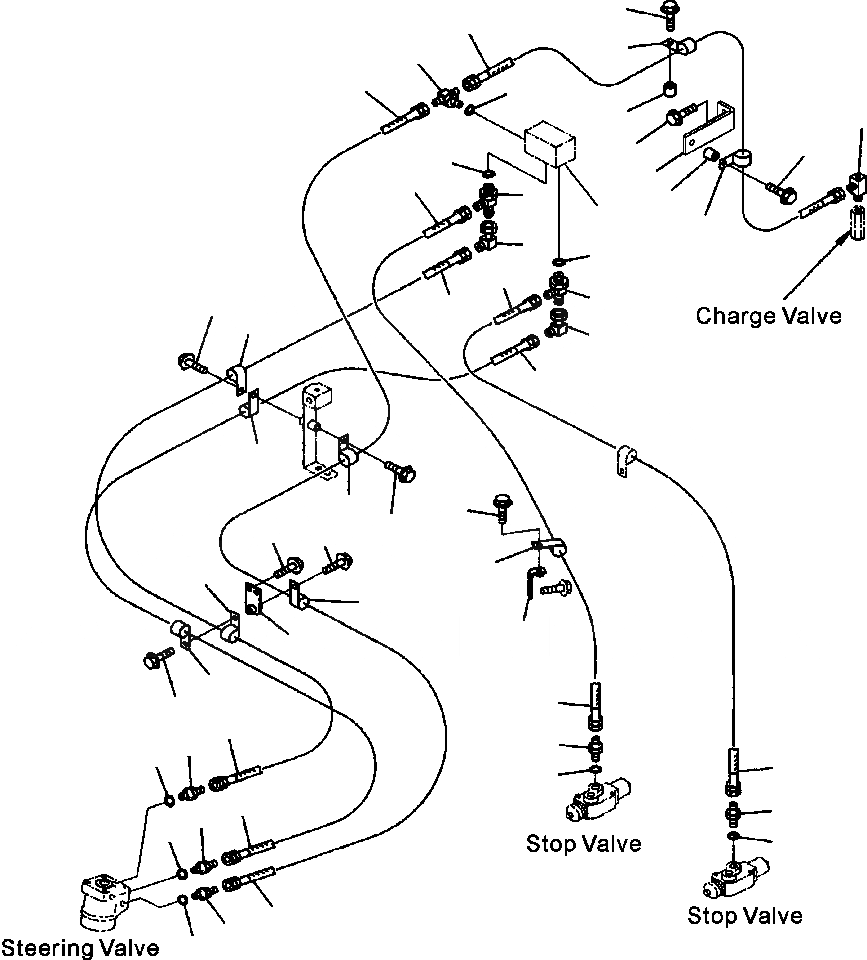 Charge Valve

Stop Valve

Stop Valve

Steering Valve