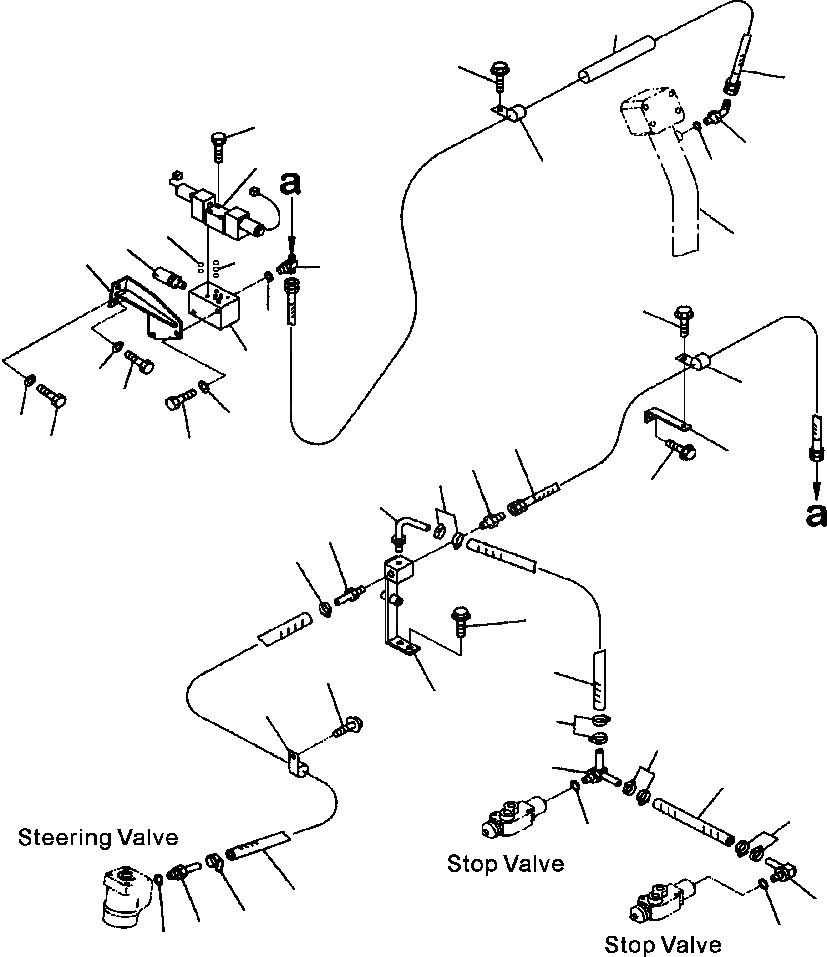 a

a

Steering Valve

Stop Valve

Stop Valve