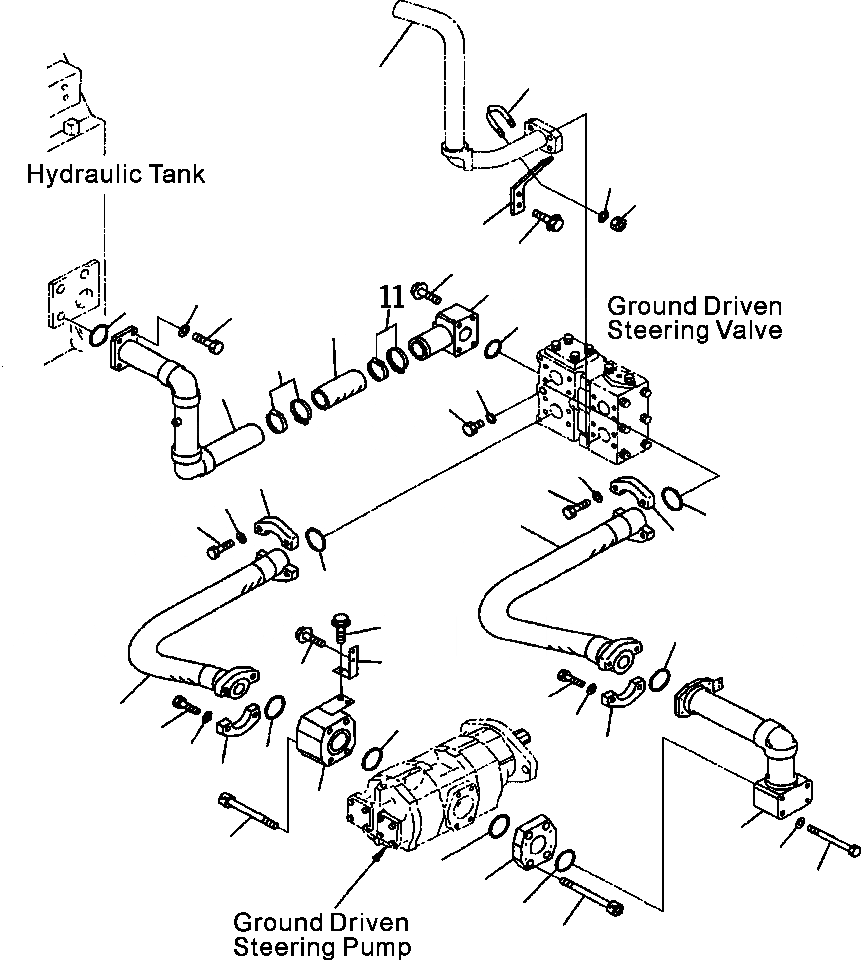 Hydraulic Tank

11

Ground Driven
Steering Valve

Ground Driven
Steering Pump