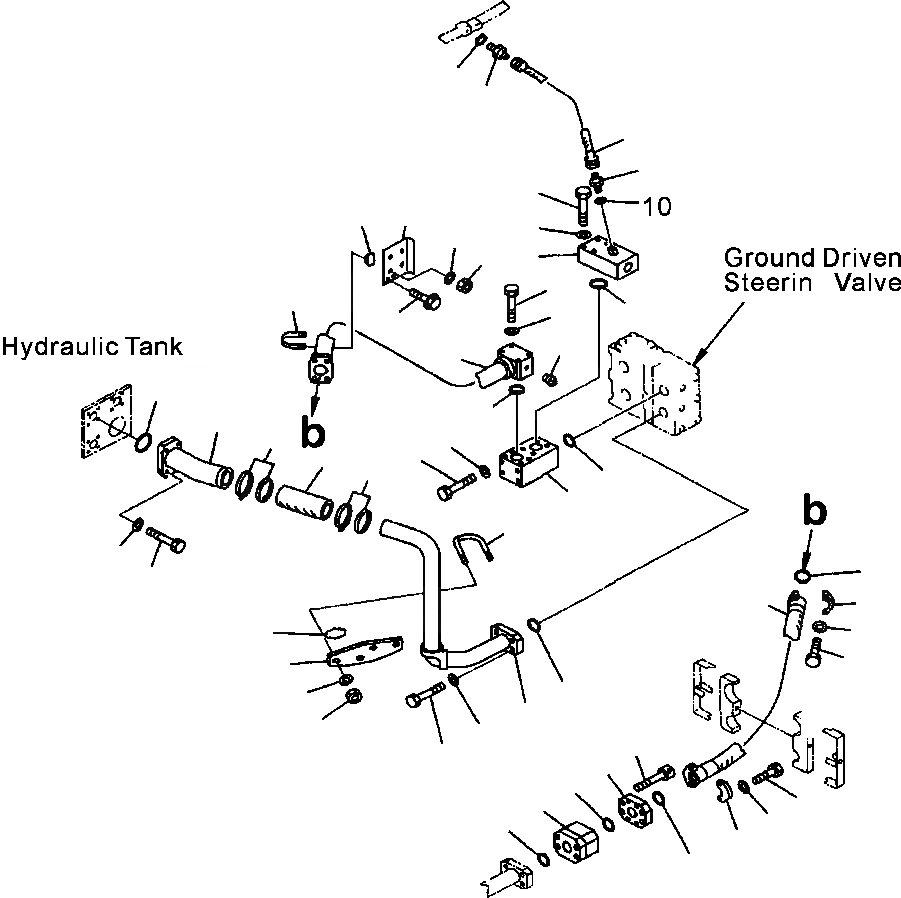 10

Ground Driven
Steerin Valve

Hydraulic Tank

b

b