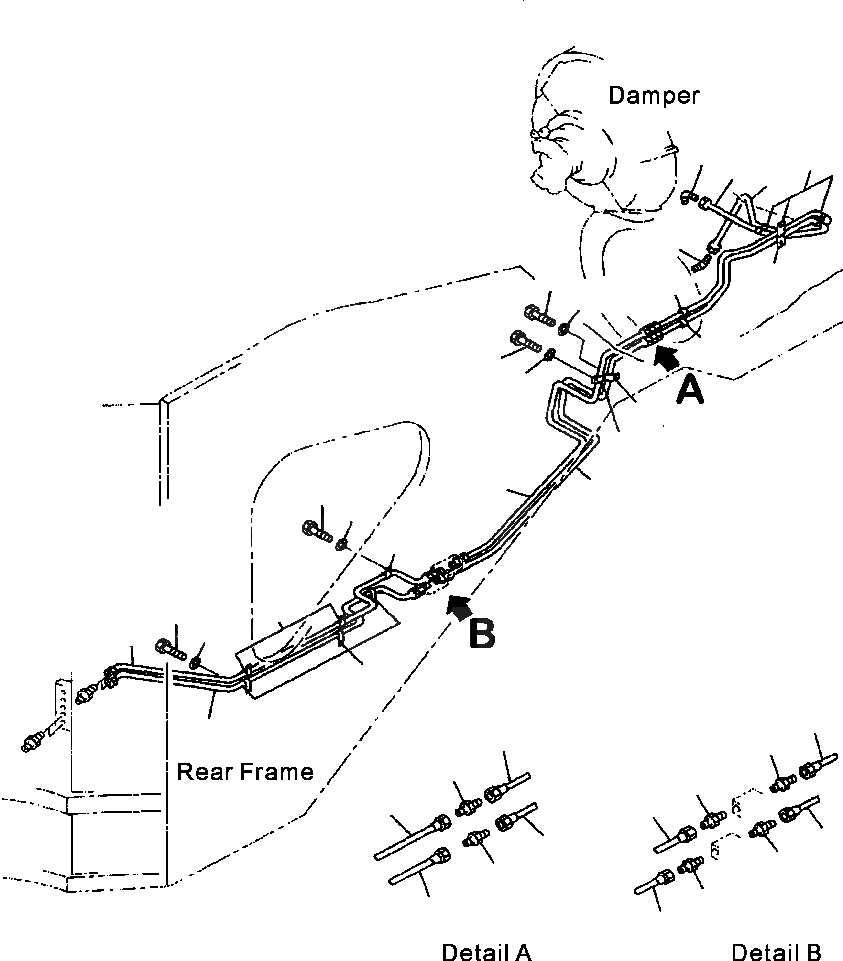 Damper

A

B

Rear Frame

Detail A

Detail B