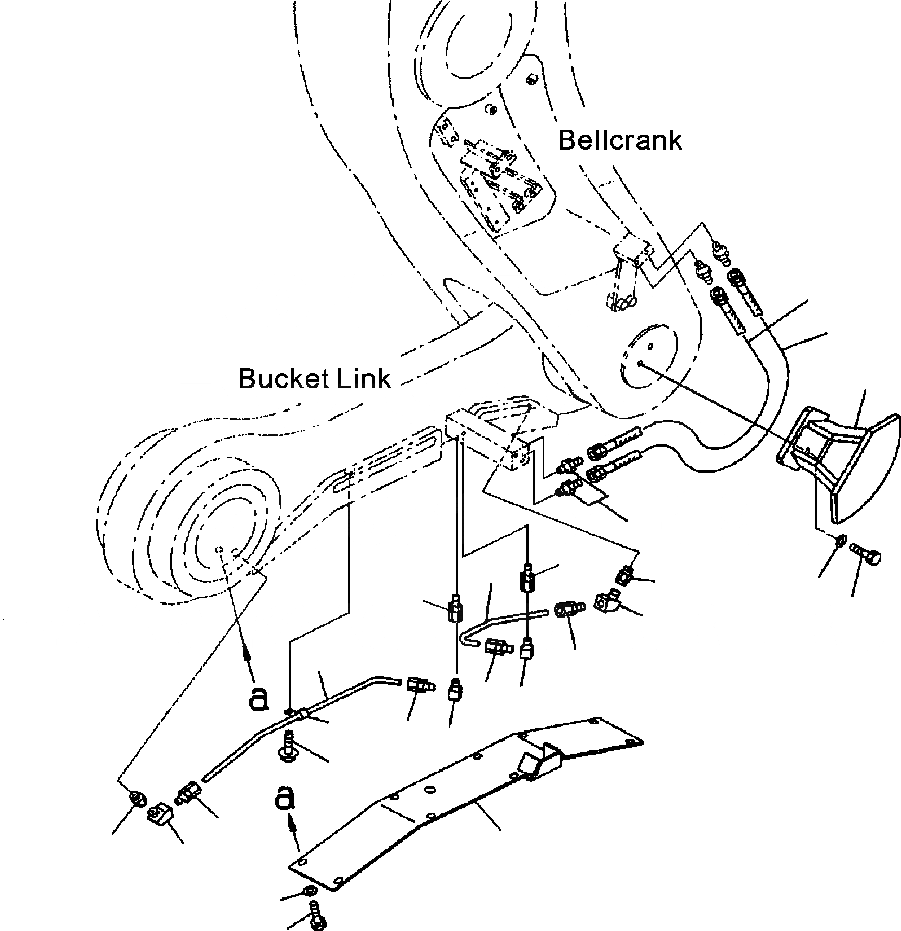 Bellcrank

Bucket Link

a

a