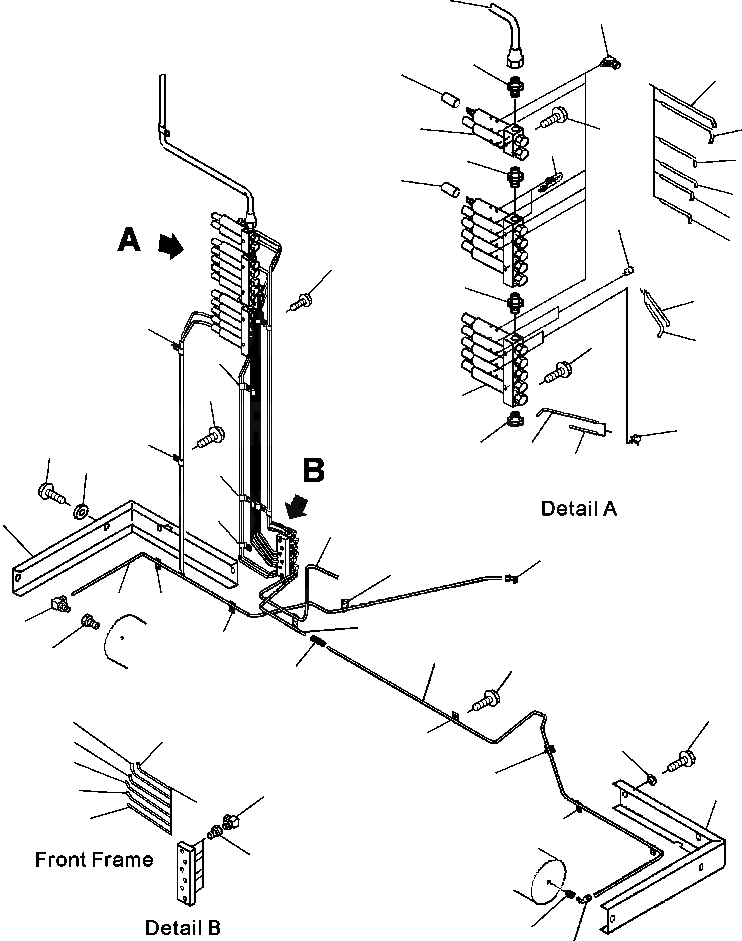 A

B

Detail A

Front Frame

Detail B