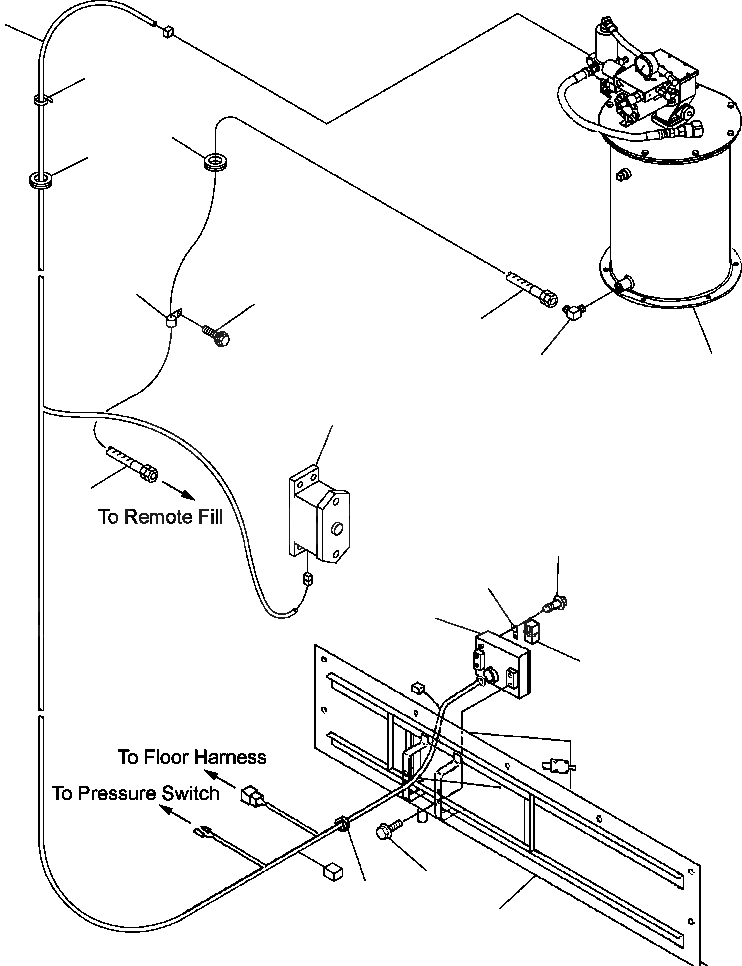 To Remote Fill

To Floor Harness

To Pressure Switch