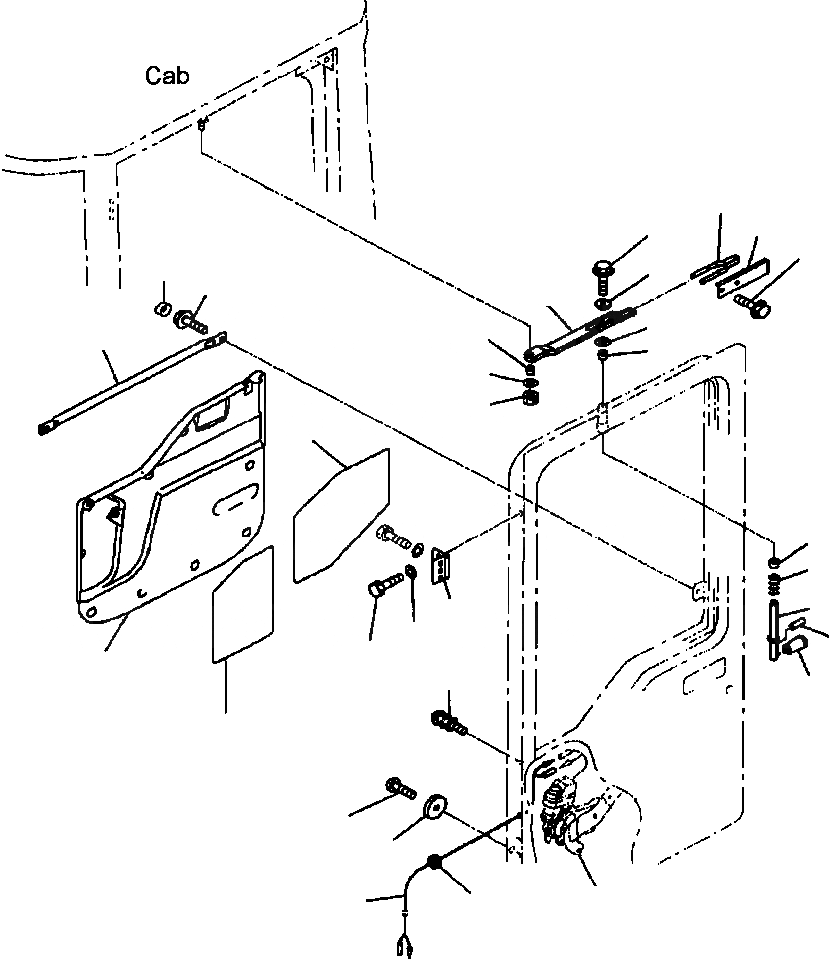 Cab