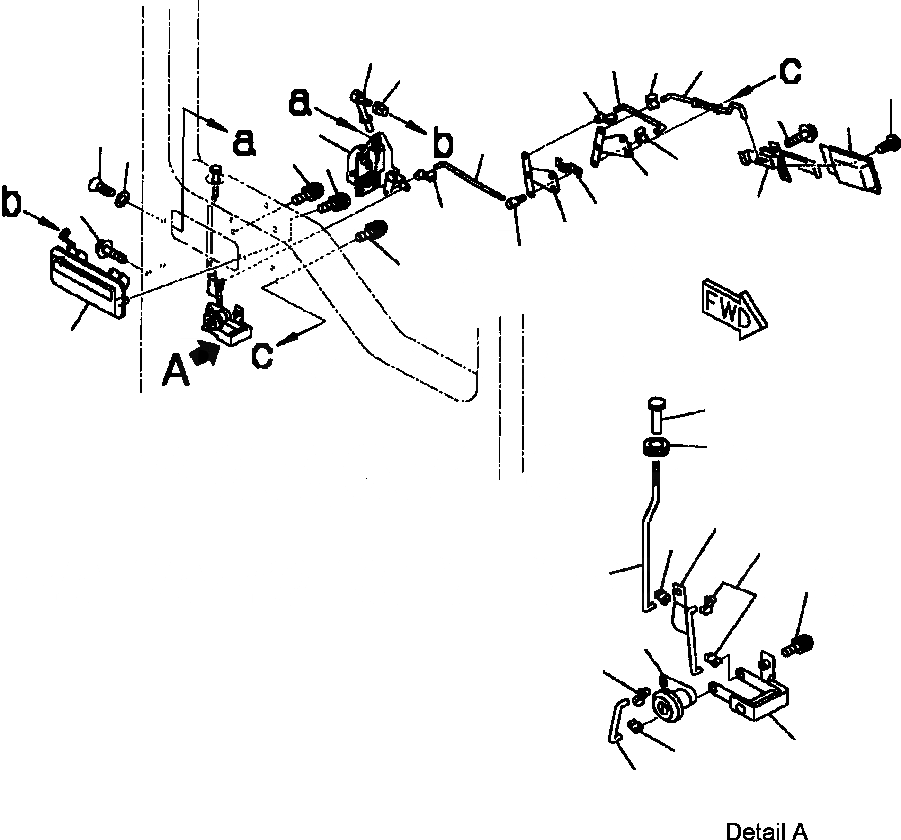 a
a
b
c
b
A
c
FWD
Detail A