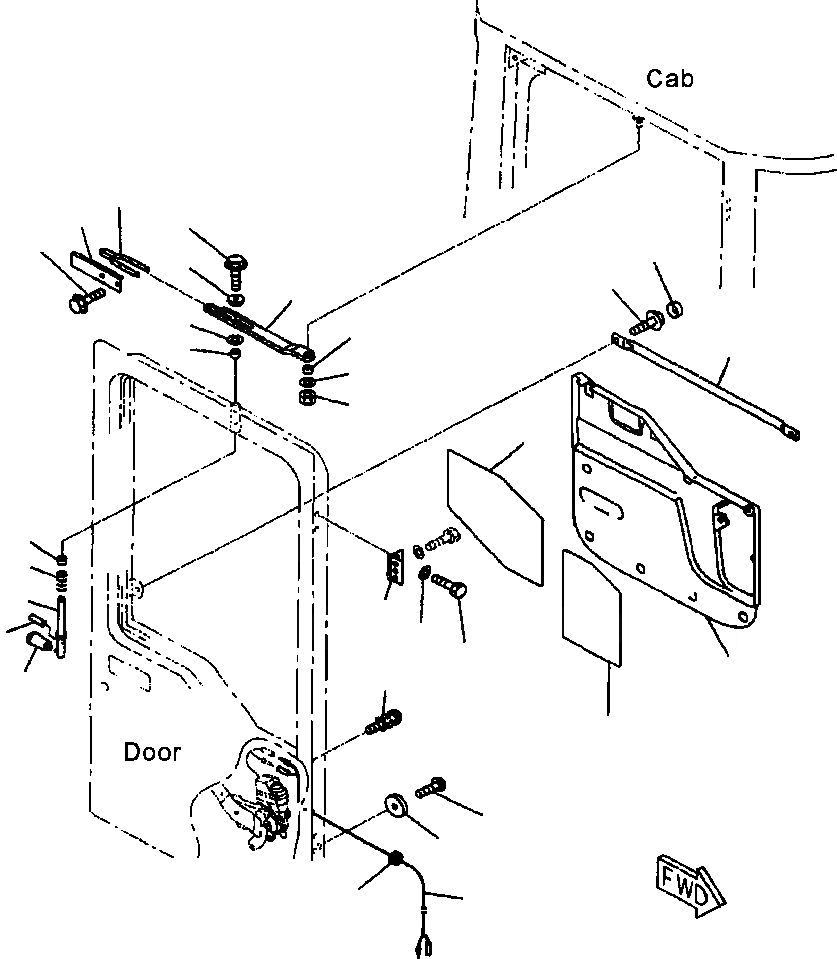 Cab

Door

FWD