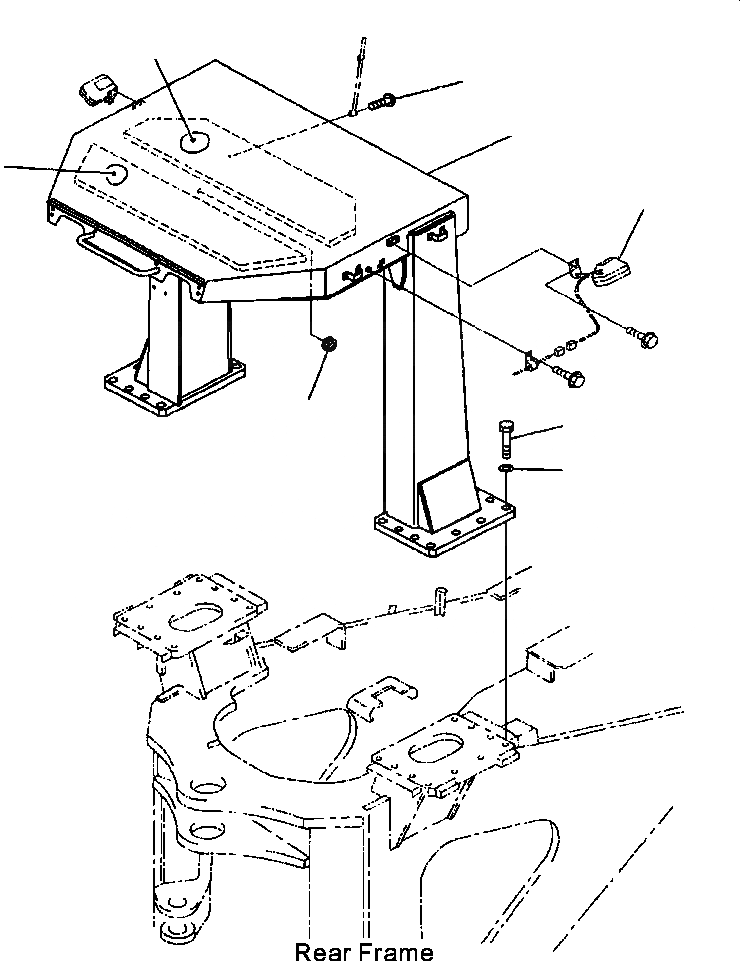 Rear Frame