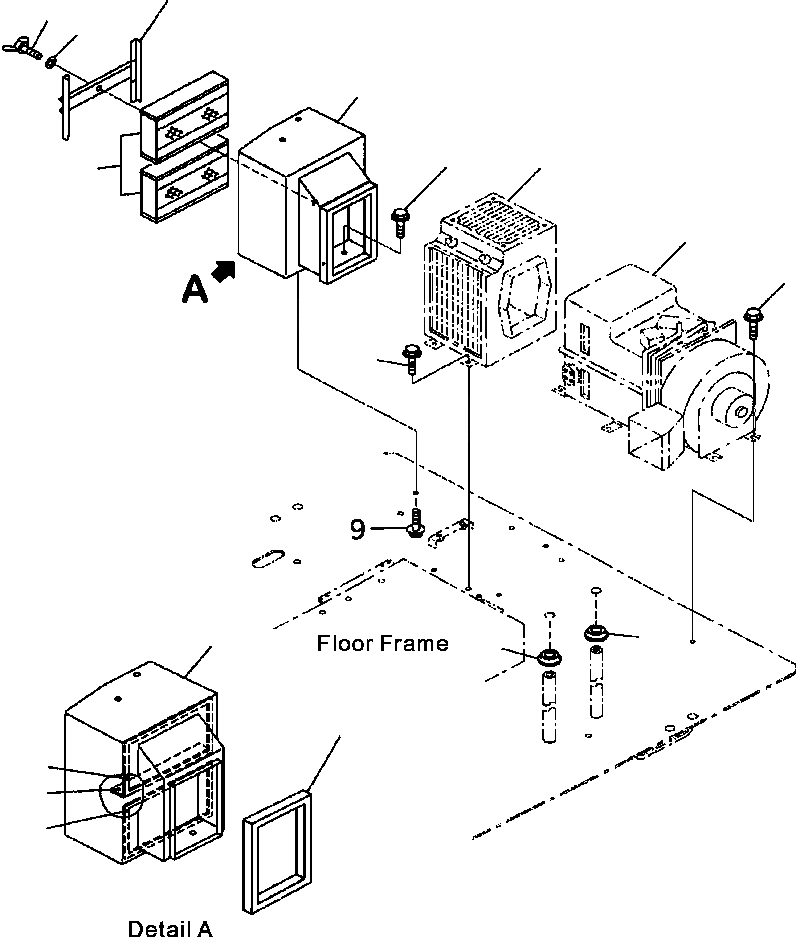 A

9

Floor Frame

Detail A