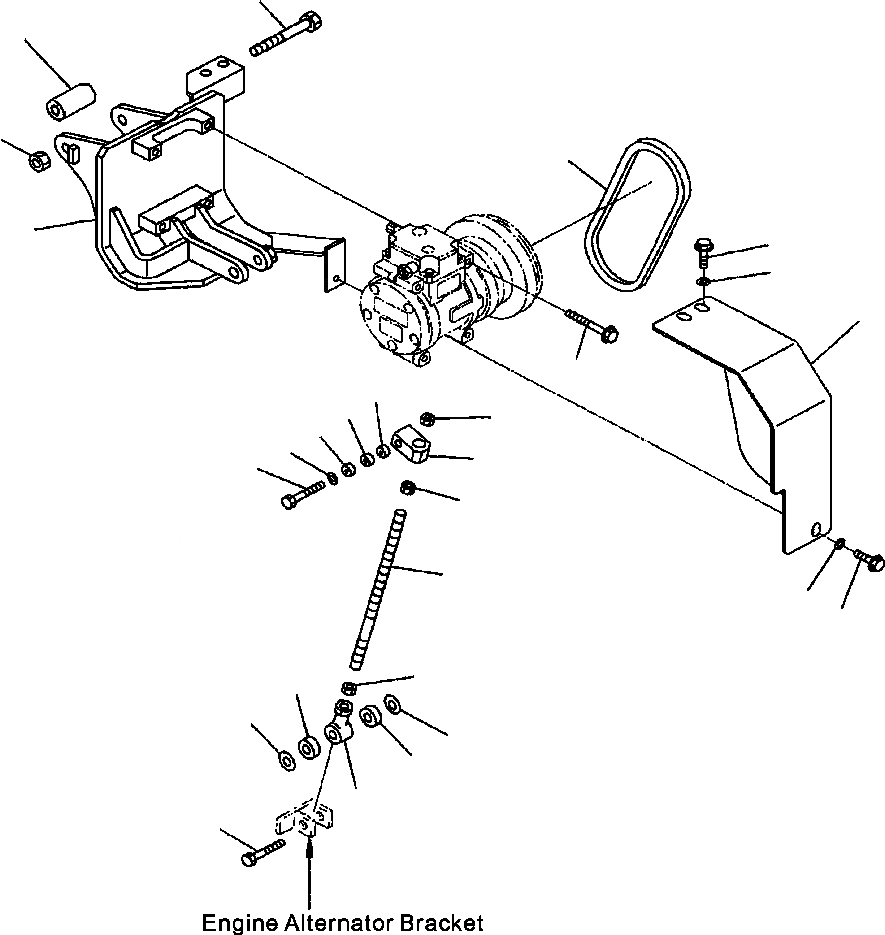 Engine Alternator Bracket