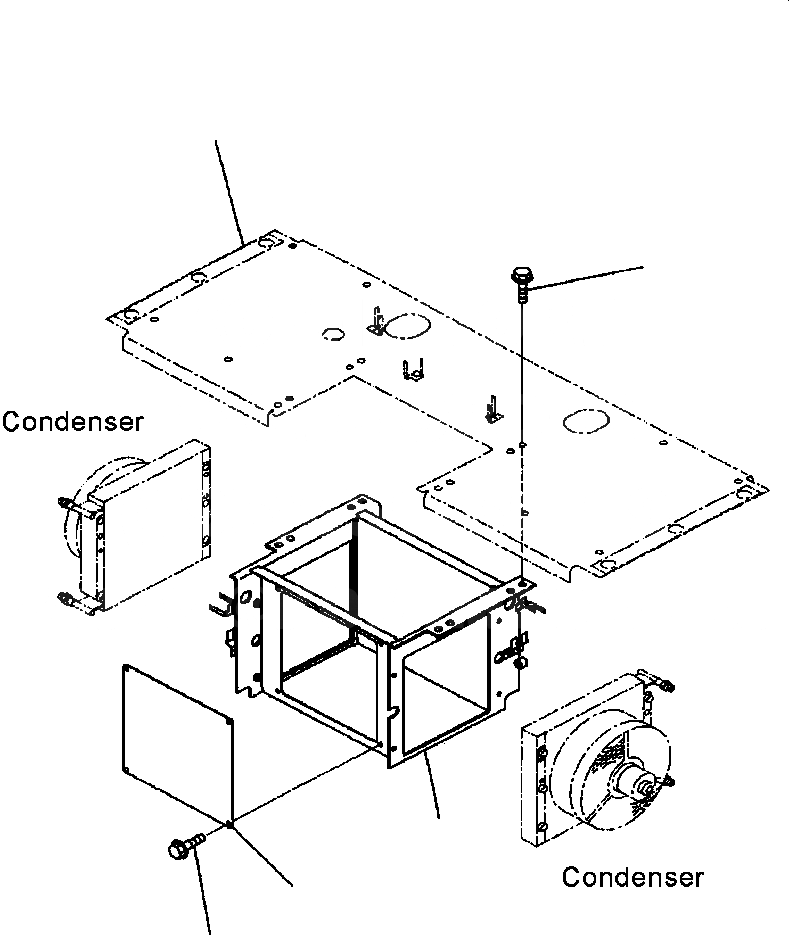 Condenser

Condenser