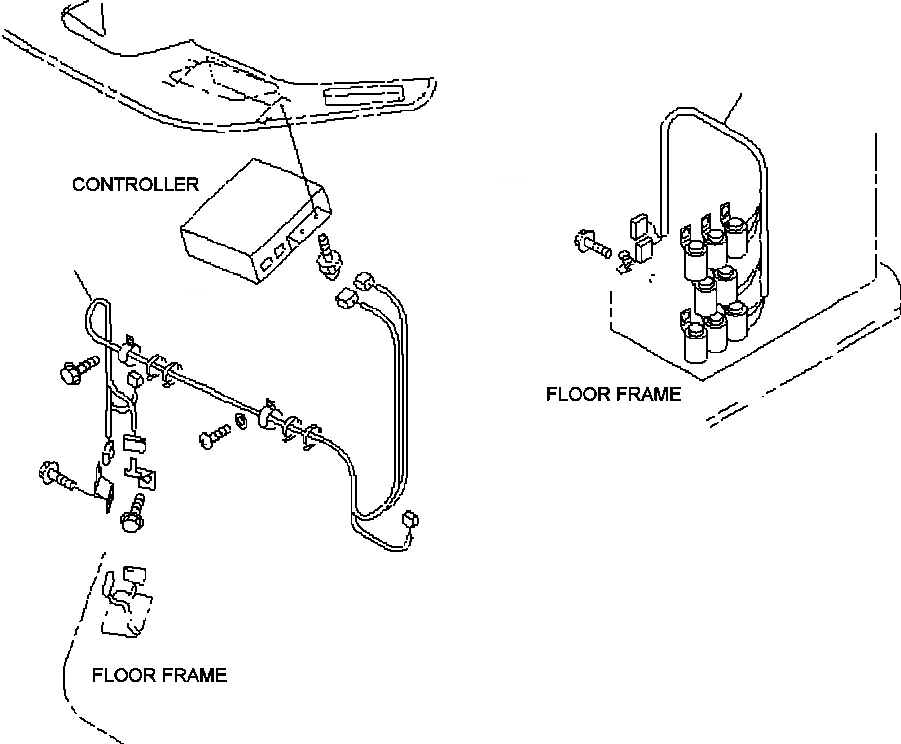 CONTROLLER

FLOOR FRAME

FLOOR FRAME