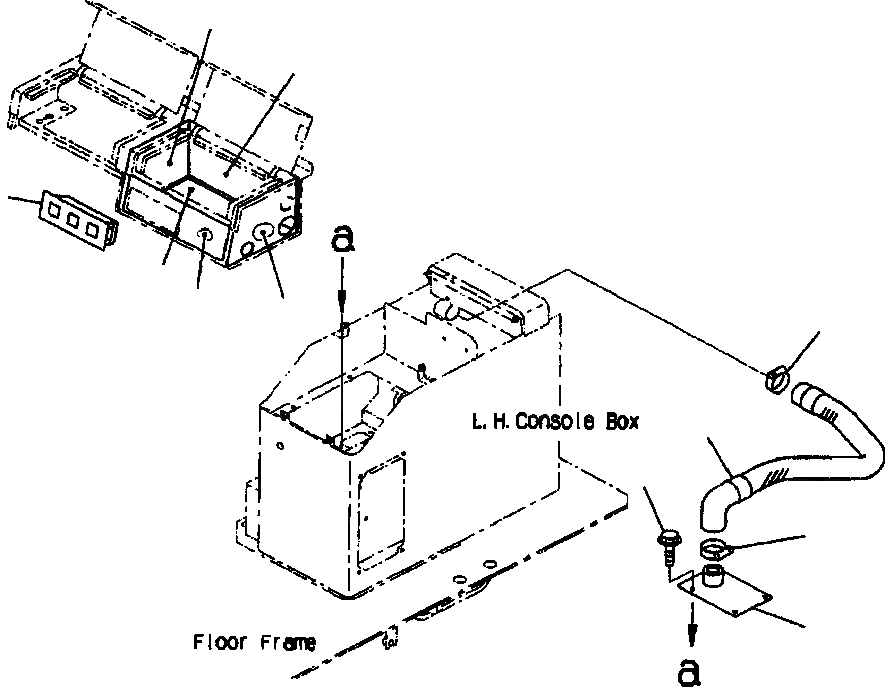 a

L.H.Console Box

Floor Frame

a