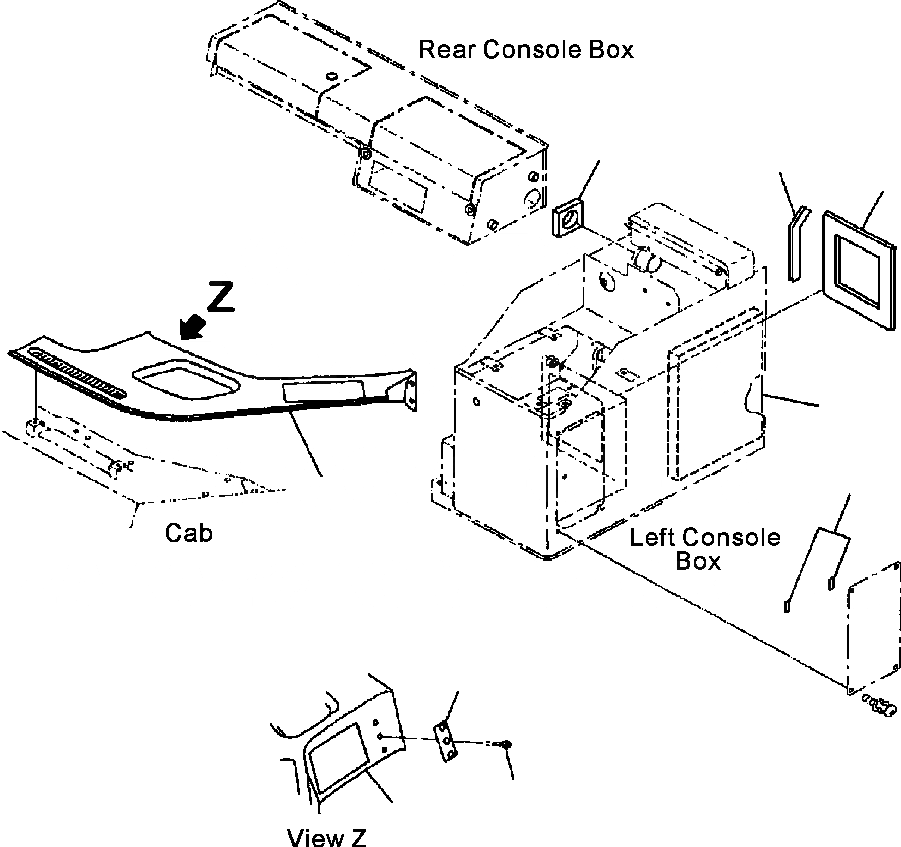 Rear Console Box

Z

Cab

Left Console Box

View Z