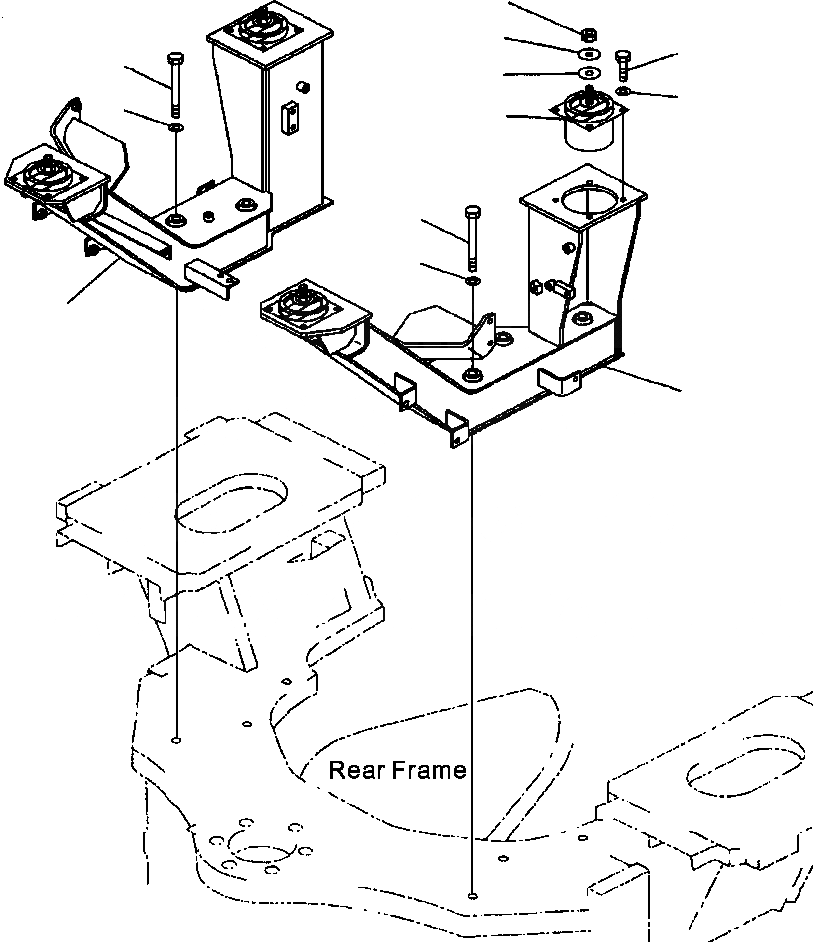 Rear Frame