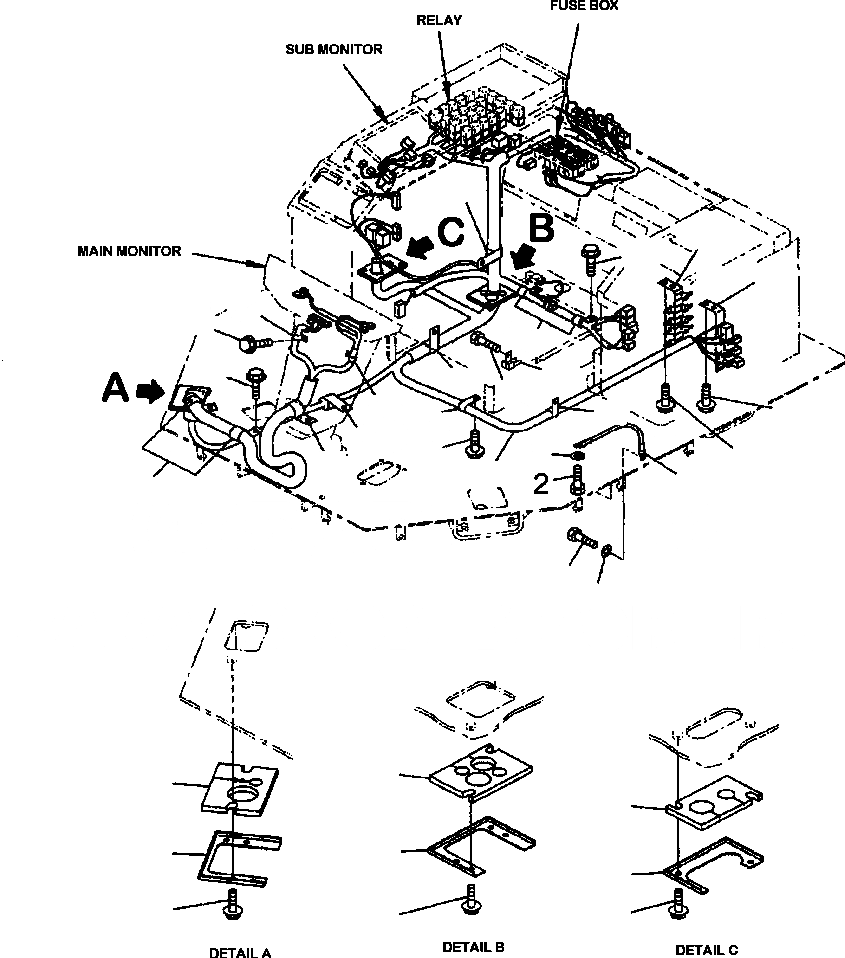 FUSE BOX
RELAY
SUB MONITOR
MAIN MONITOR
C
B
A
2
DETAIL A
DETAIL B
DETAIL C