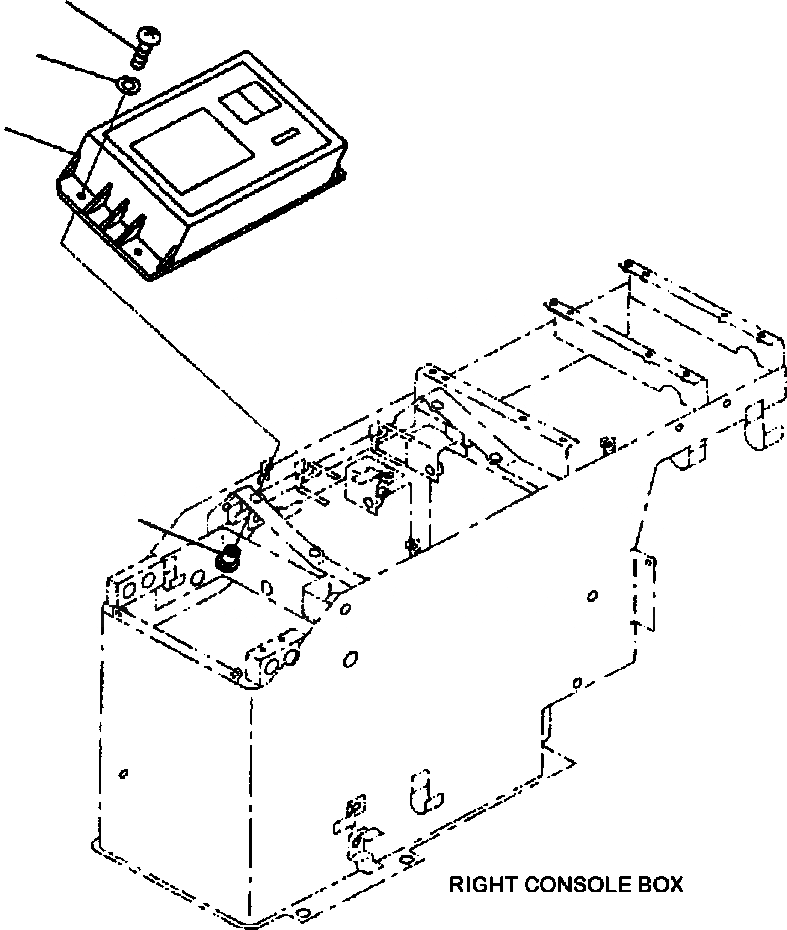 RIGHT CONSOLE BOX