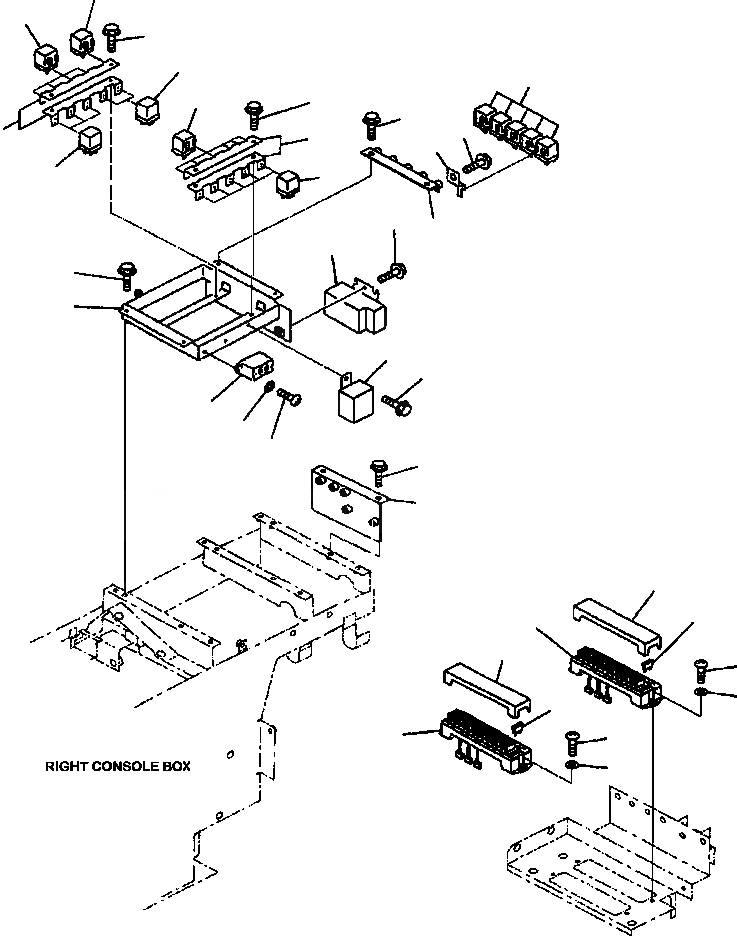 RIGHT CONSOLE BOX