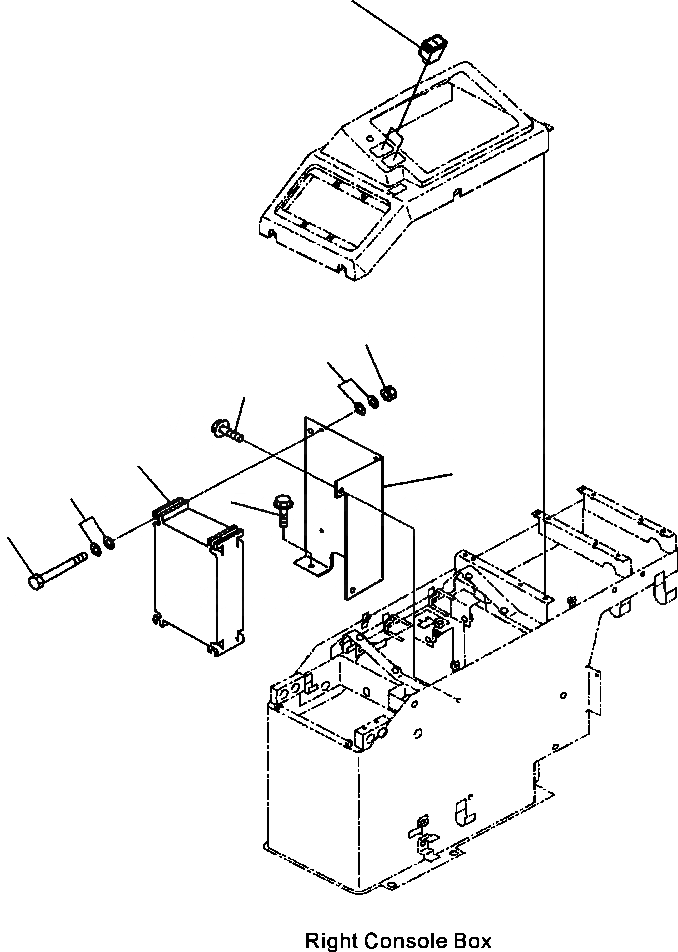 Right Console Box