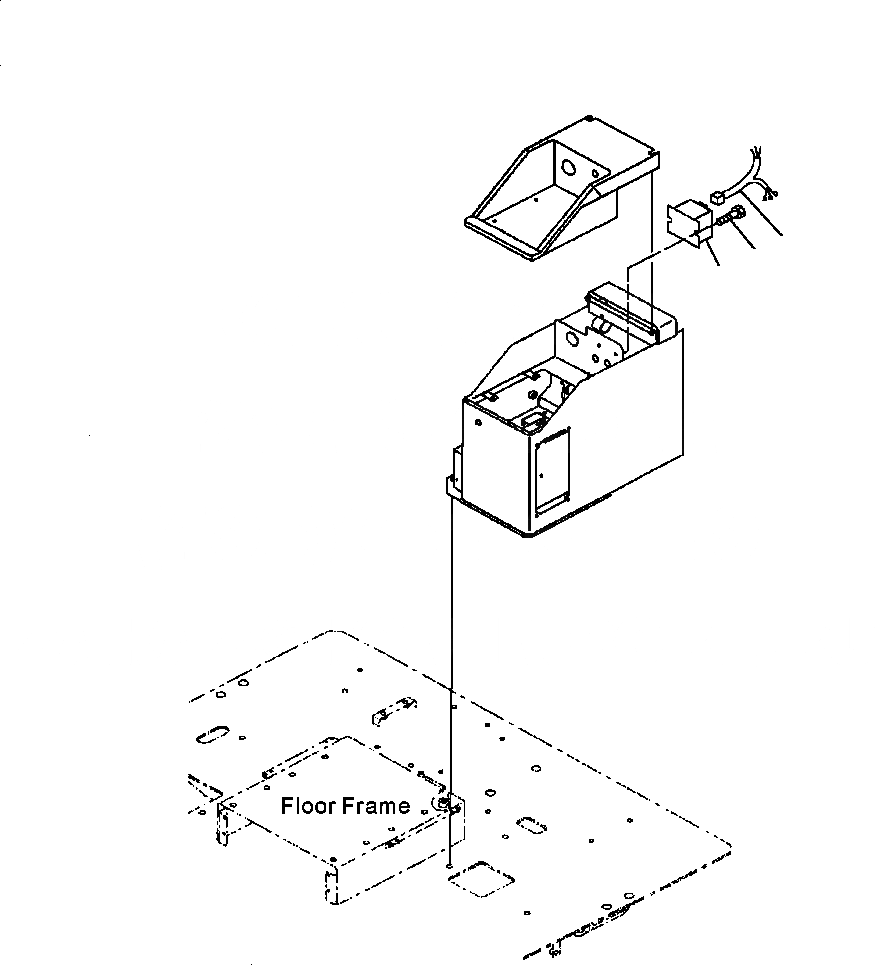 Floor Frame