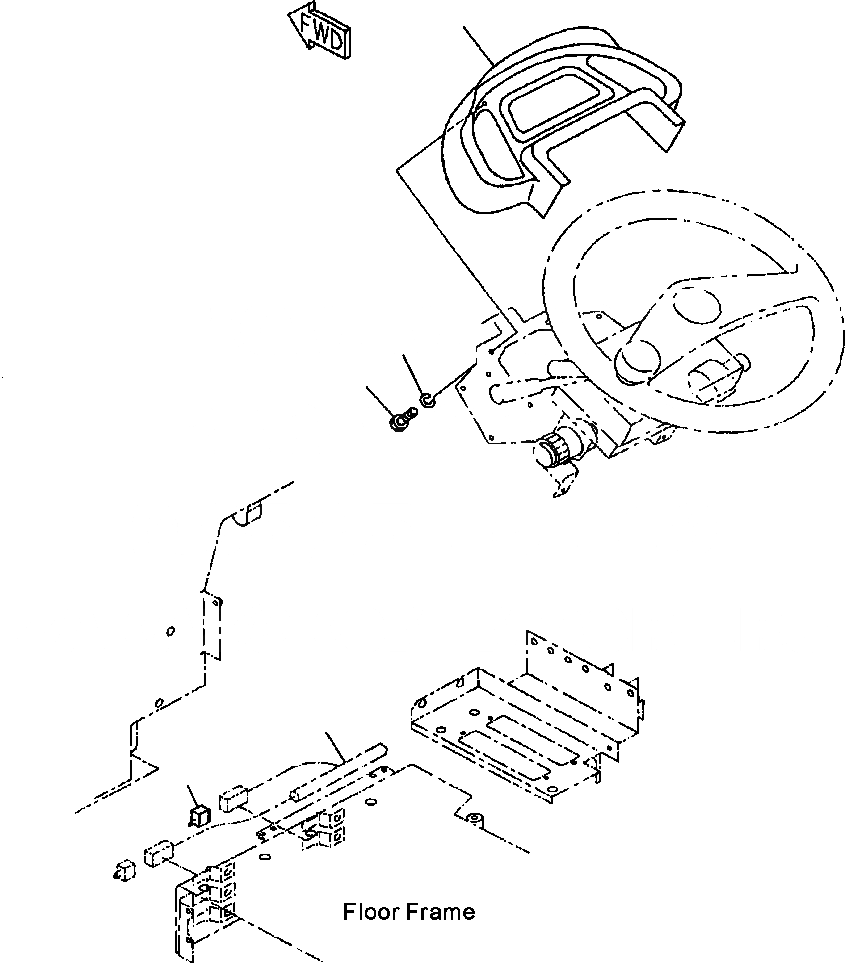 FWD

Floor Frame