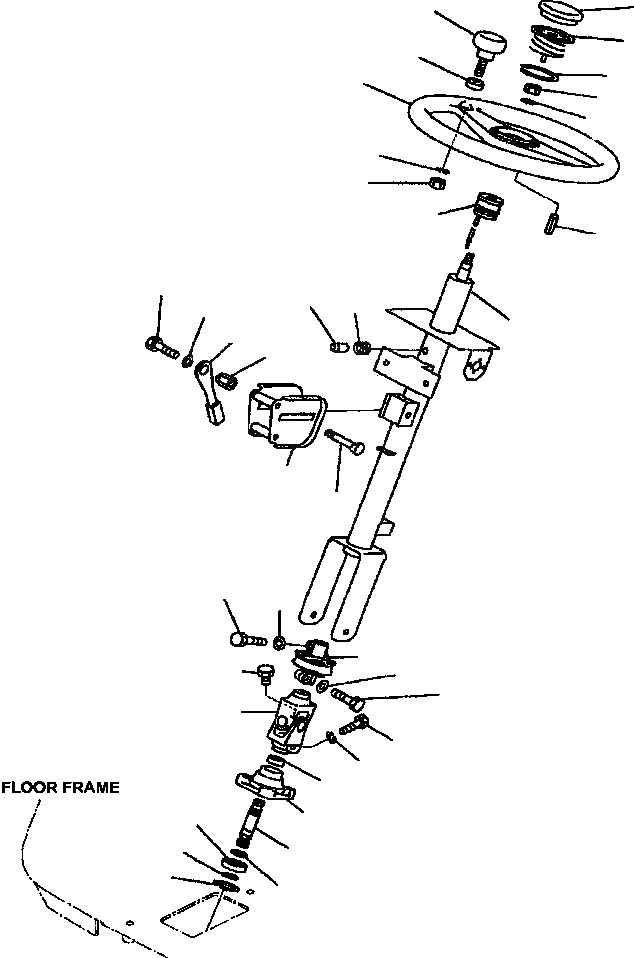 FLOOR FRAME