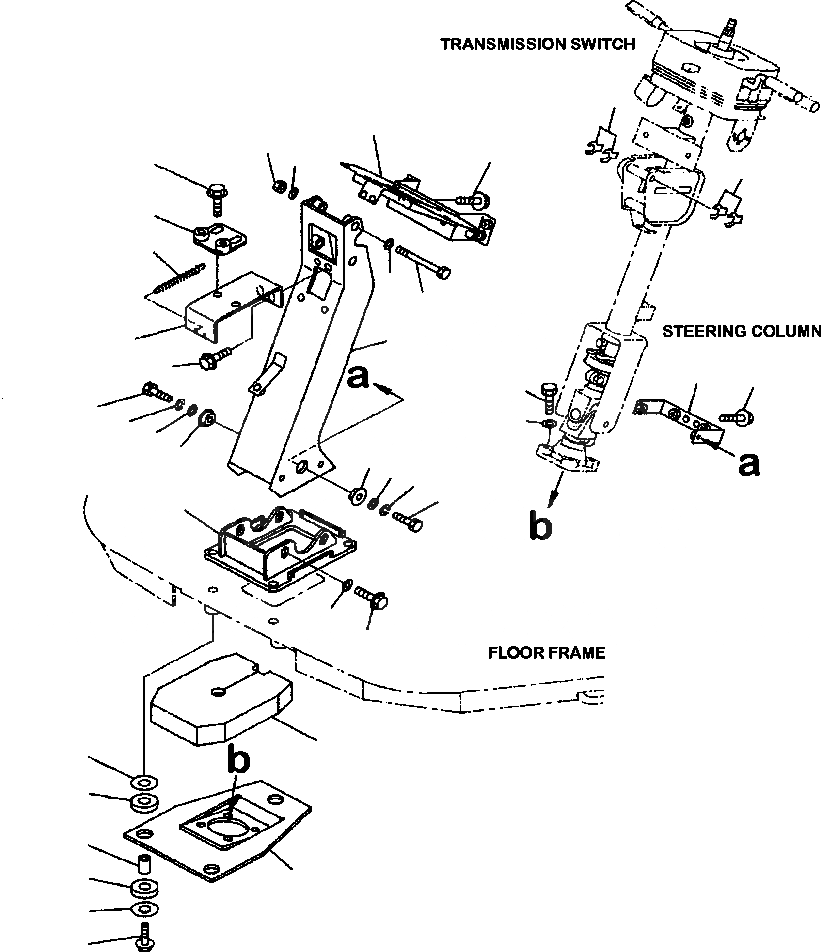 TRANSMISSION SWITCH

STEERING COLUMN

a

a

b

FLOOR FRAME

b