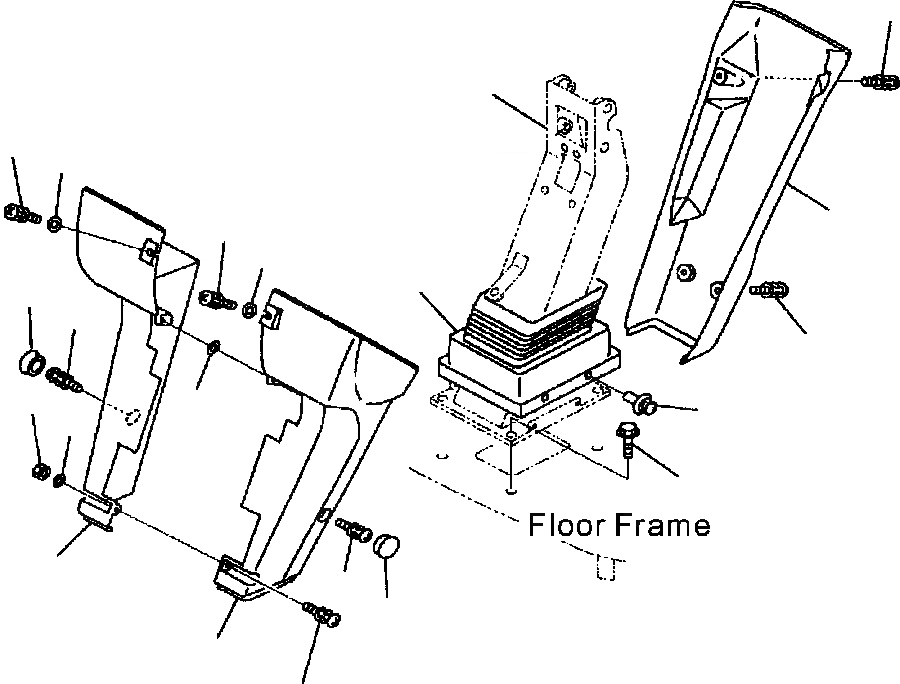 Floor Frame