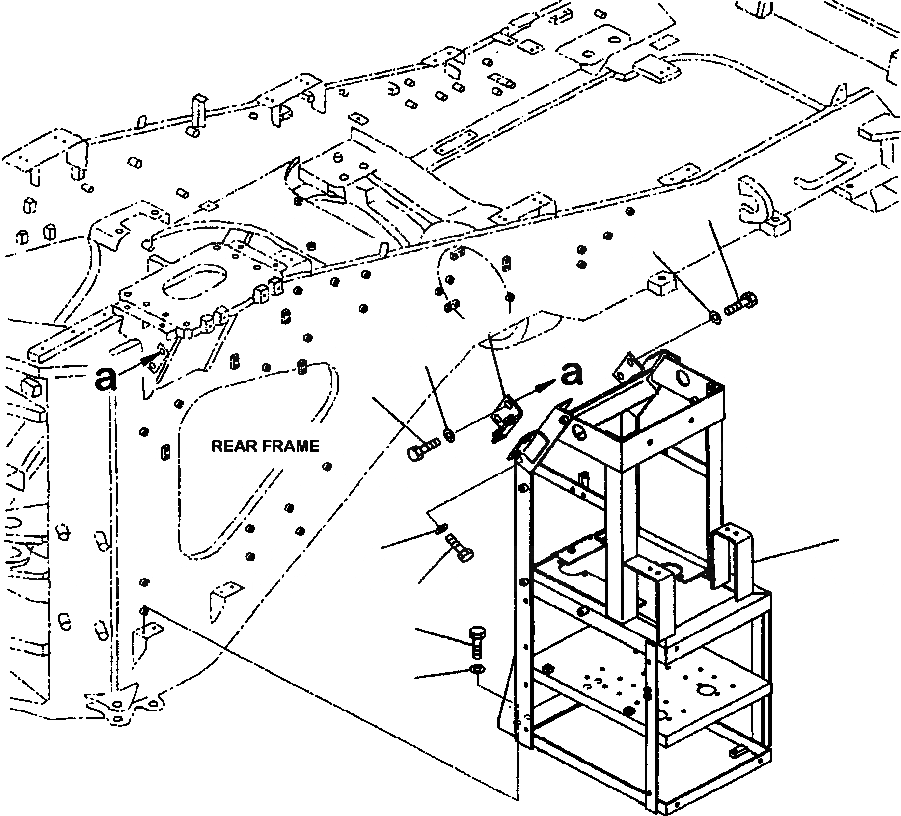 a
a
REAR FRAME