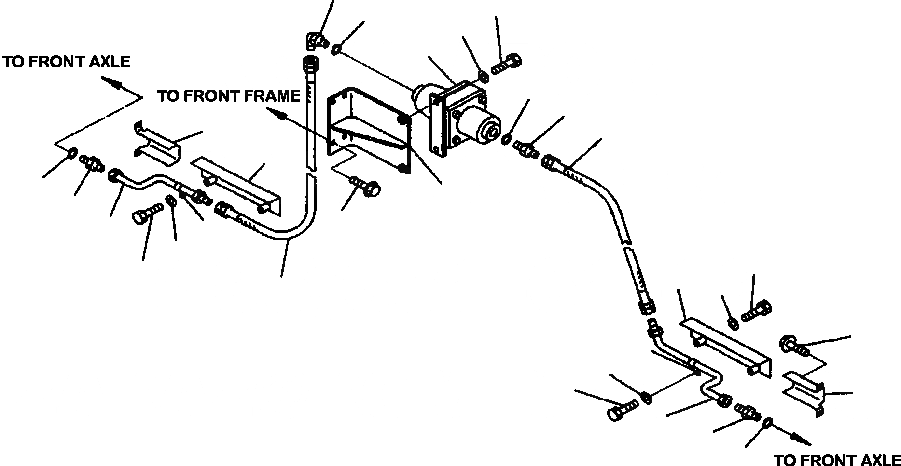 TO FRONT AXLE

TO FRONT FRAME

TO FRONT AXLE