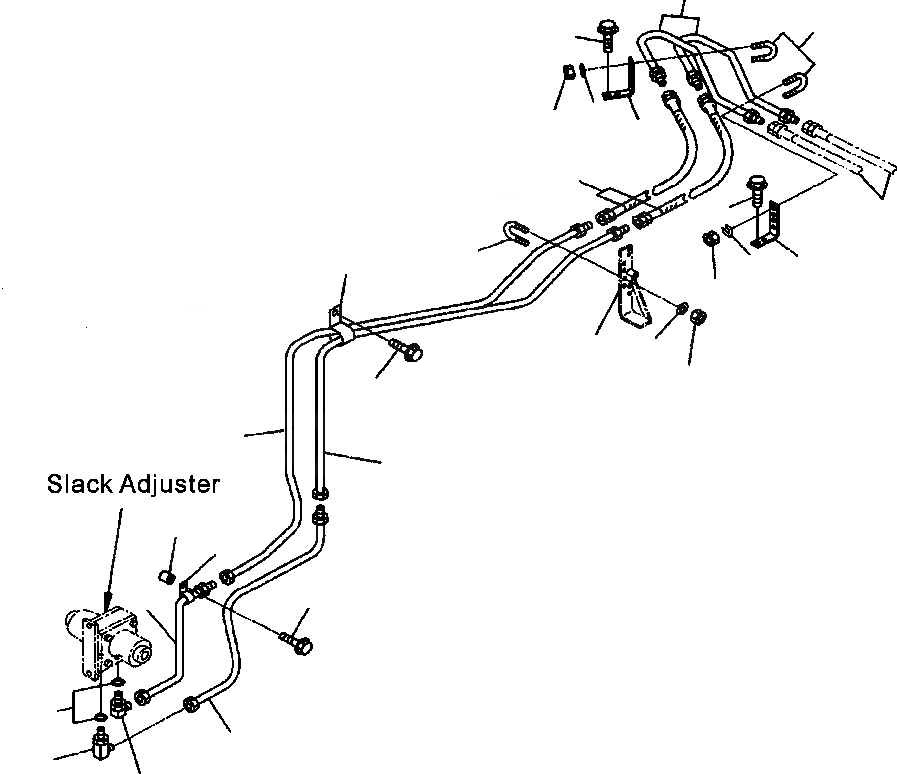 Slack Adjuster