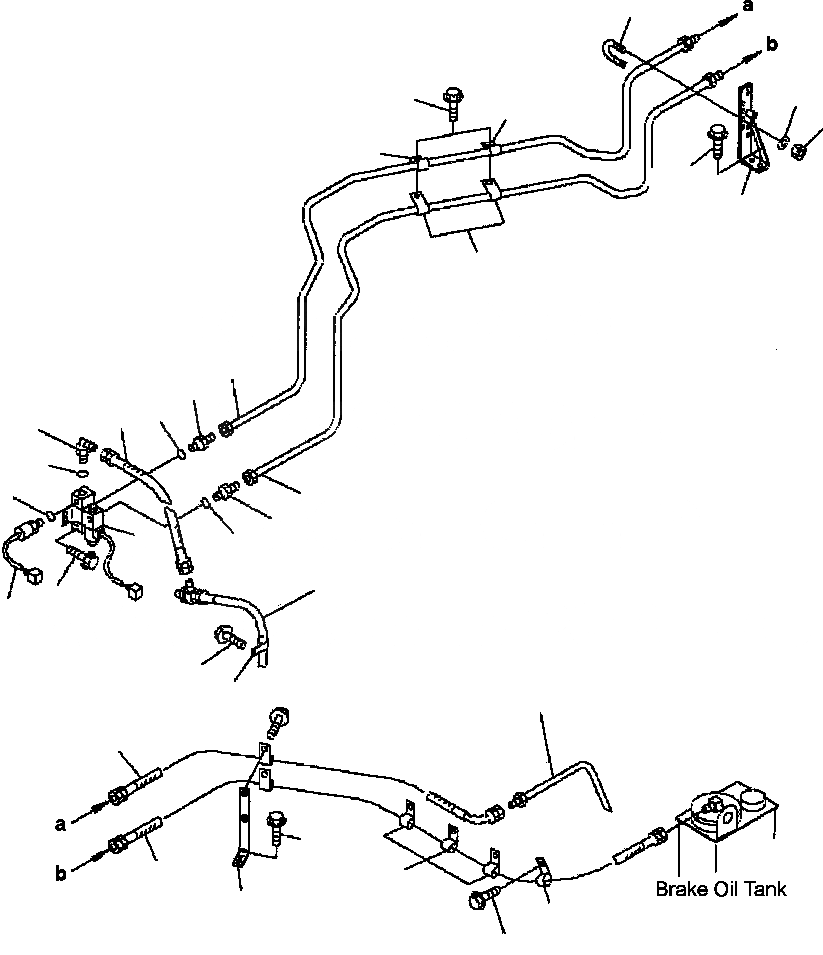 a
b
a
b
Brake Oil Tank