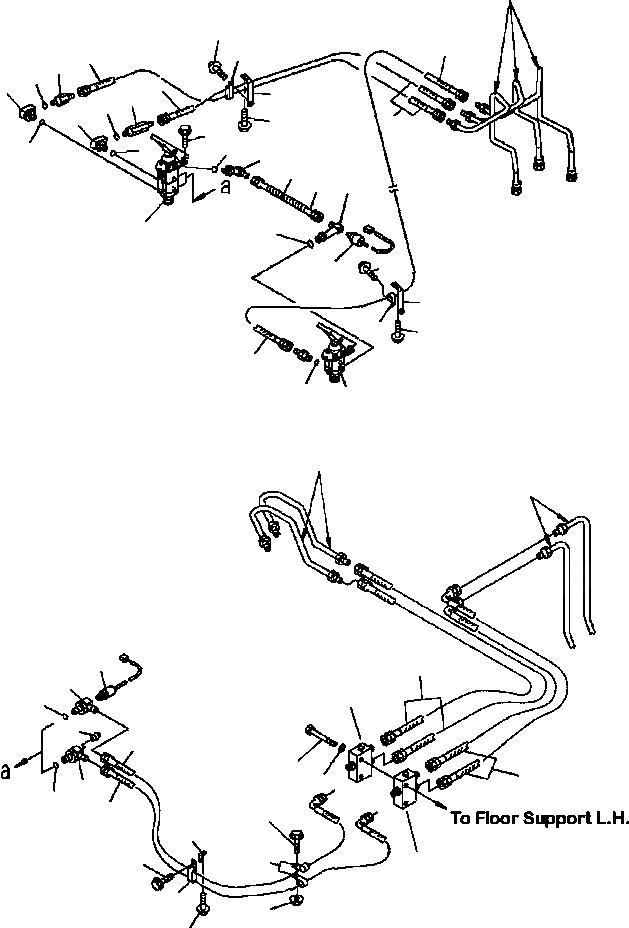 a

a

To Floor Support L.H.