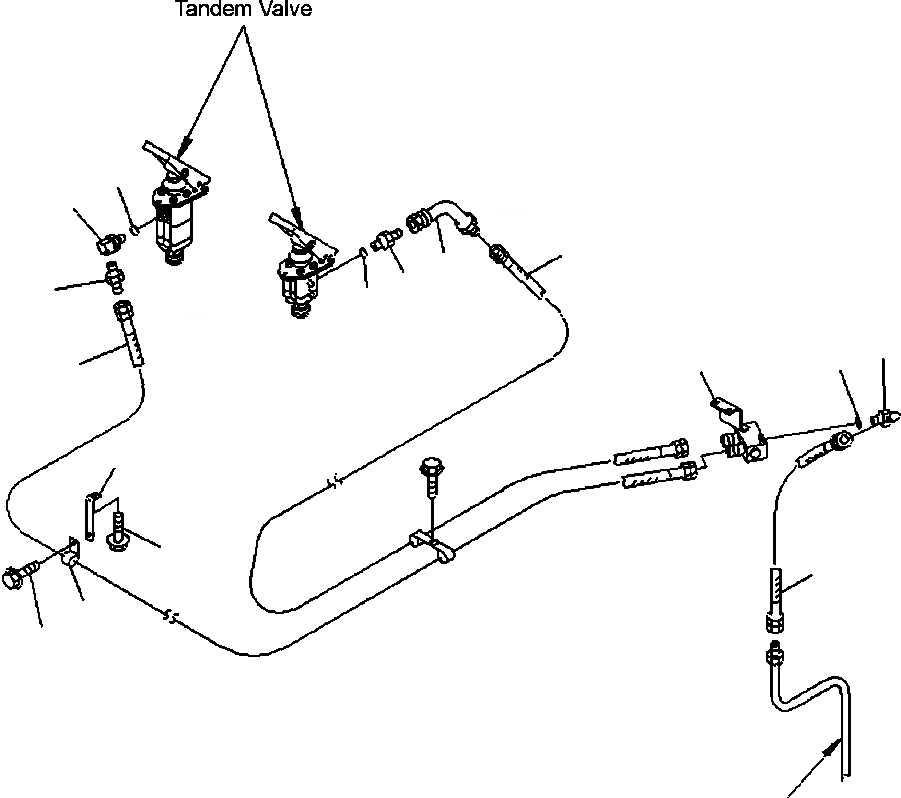 Tandem Valve