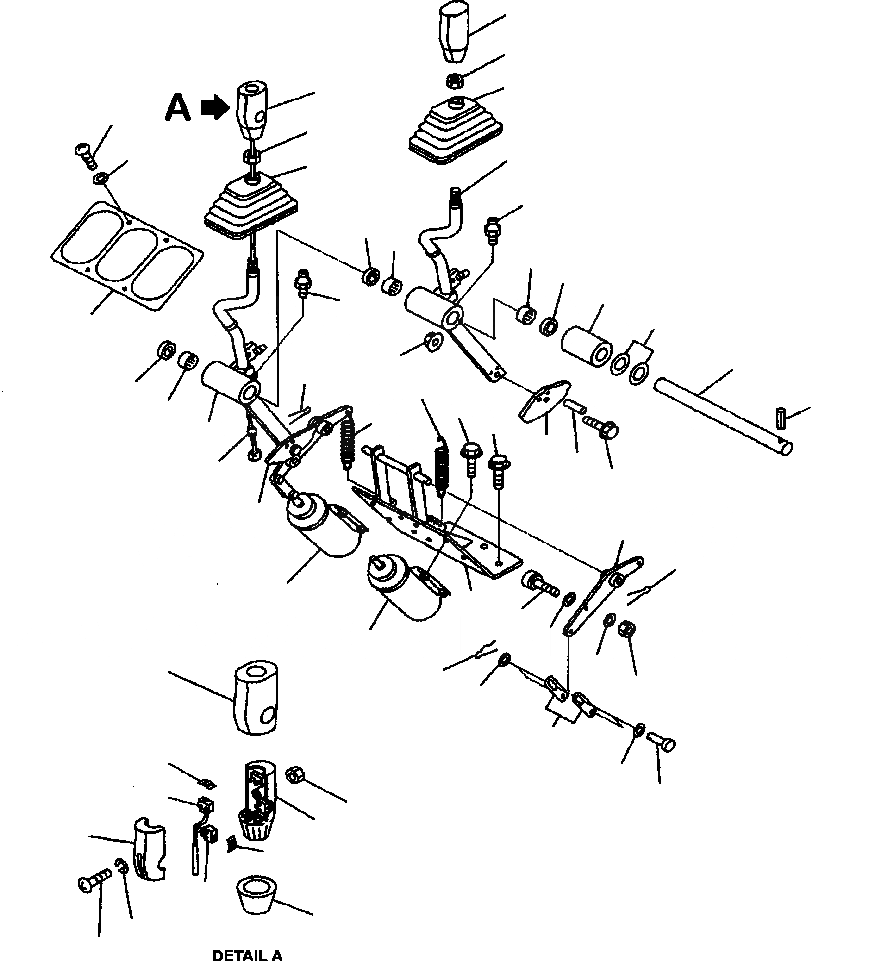 A

DETAIL A