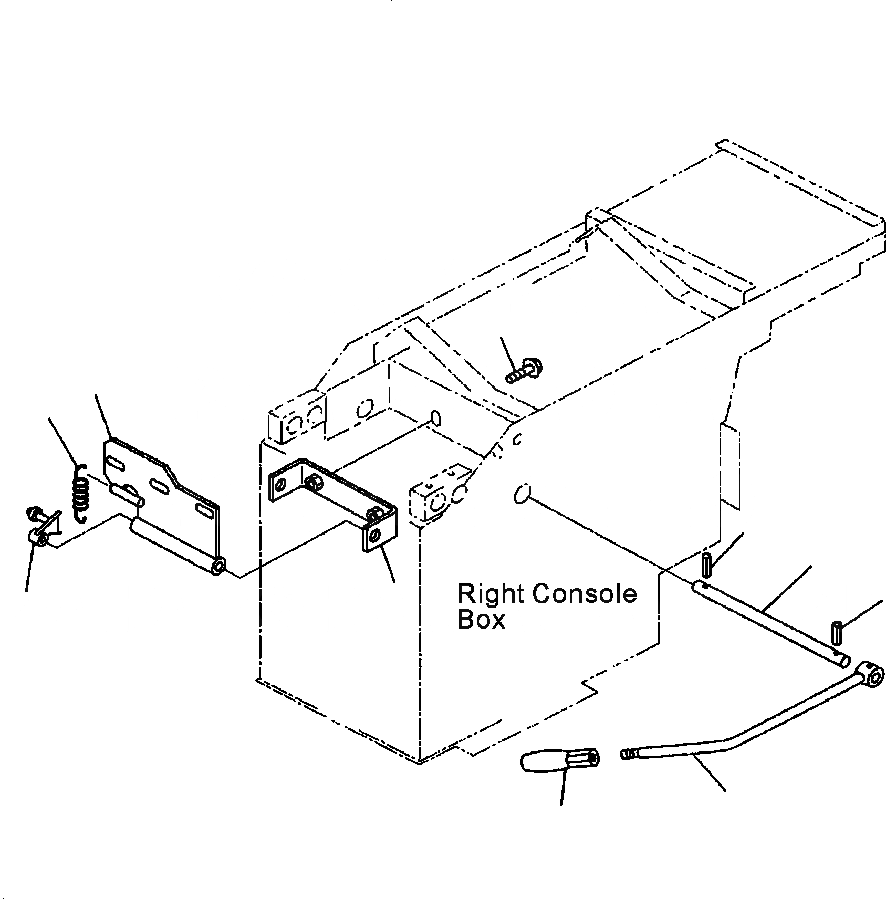 Right Console Box