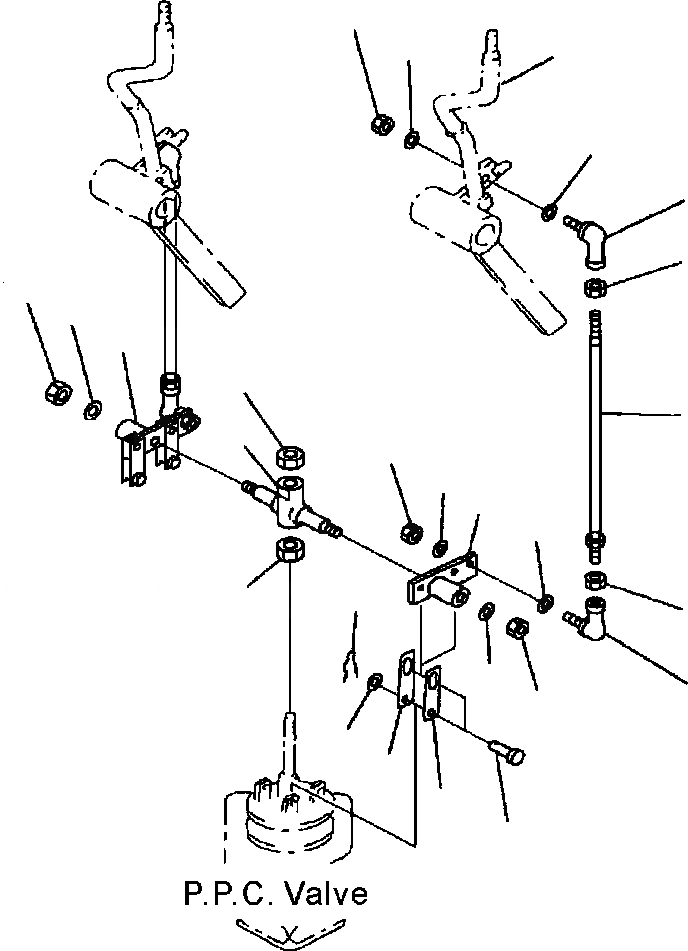 P.P.C. Valve