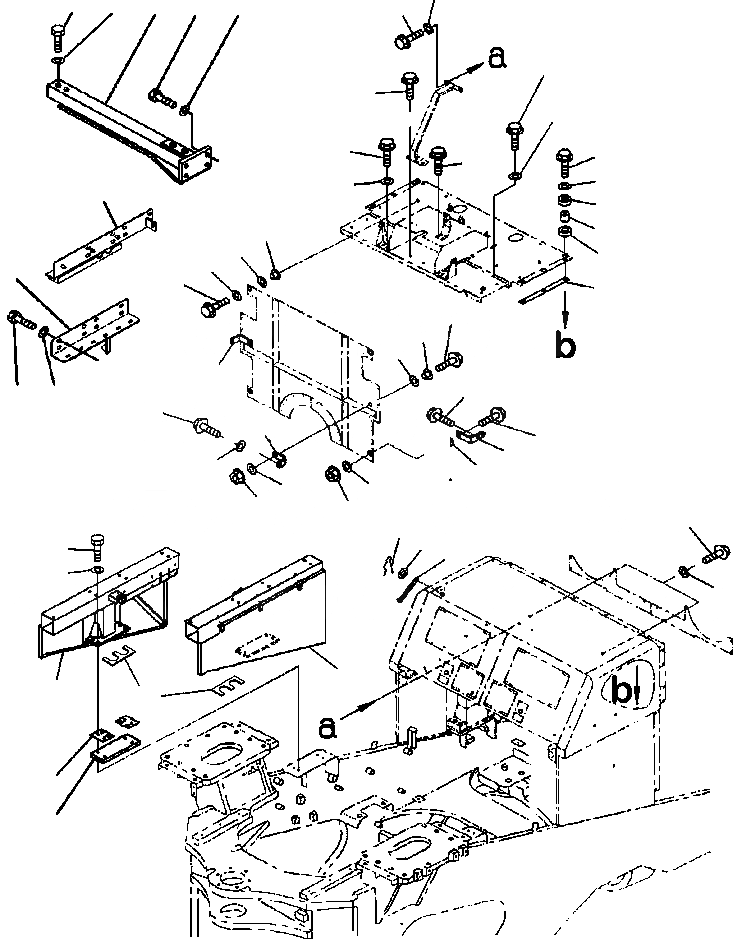 a
b
a
b