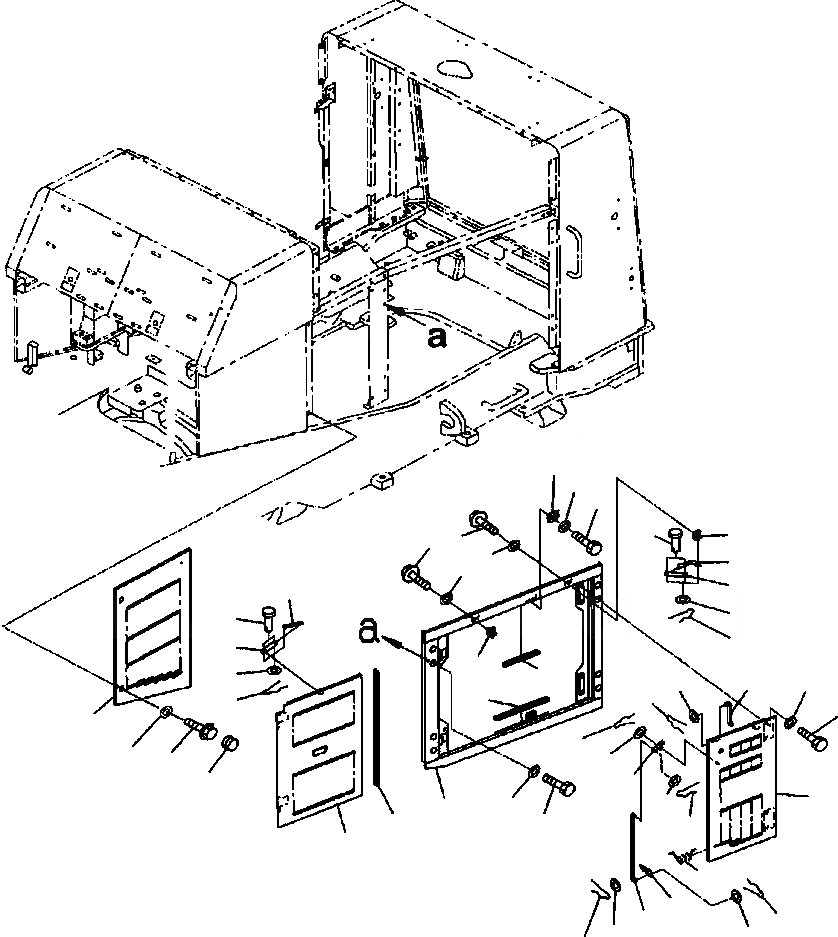 a

a