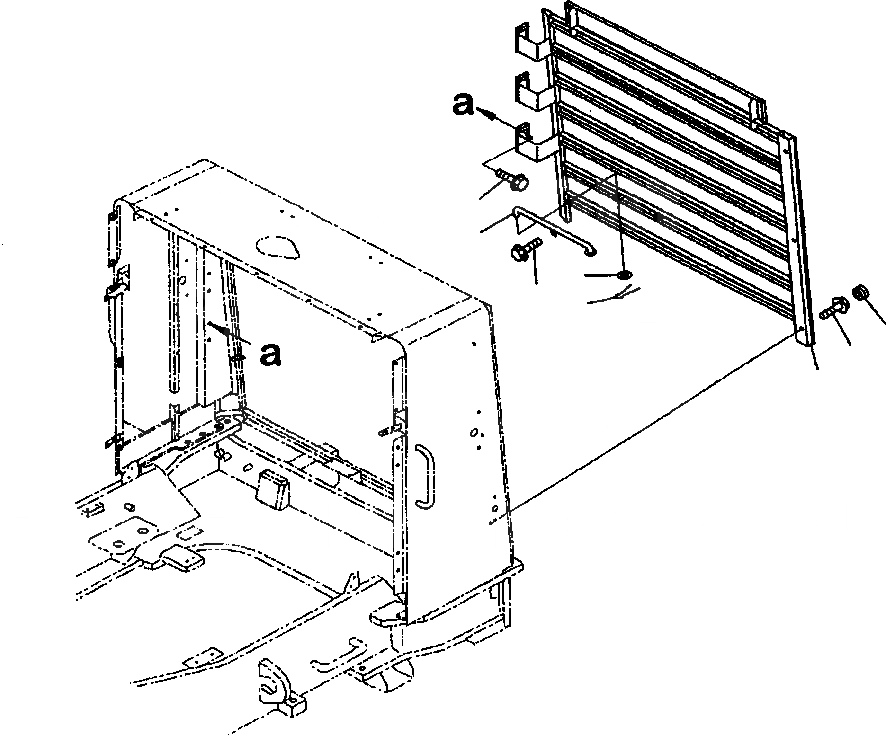 a
a